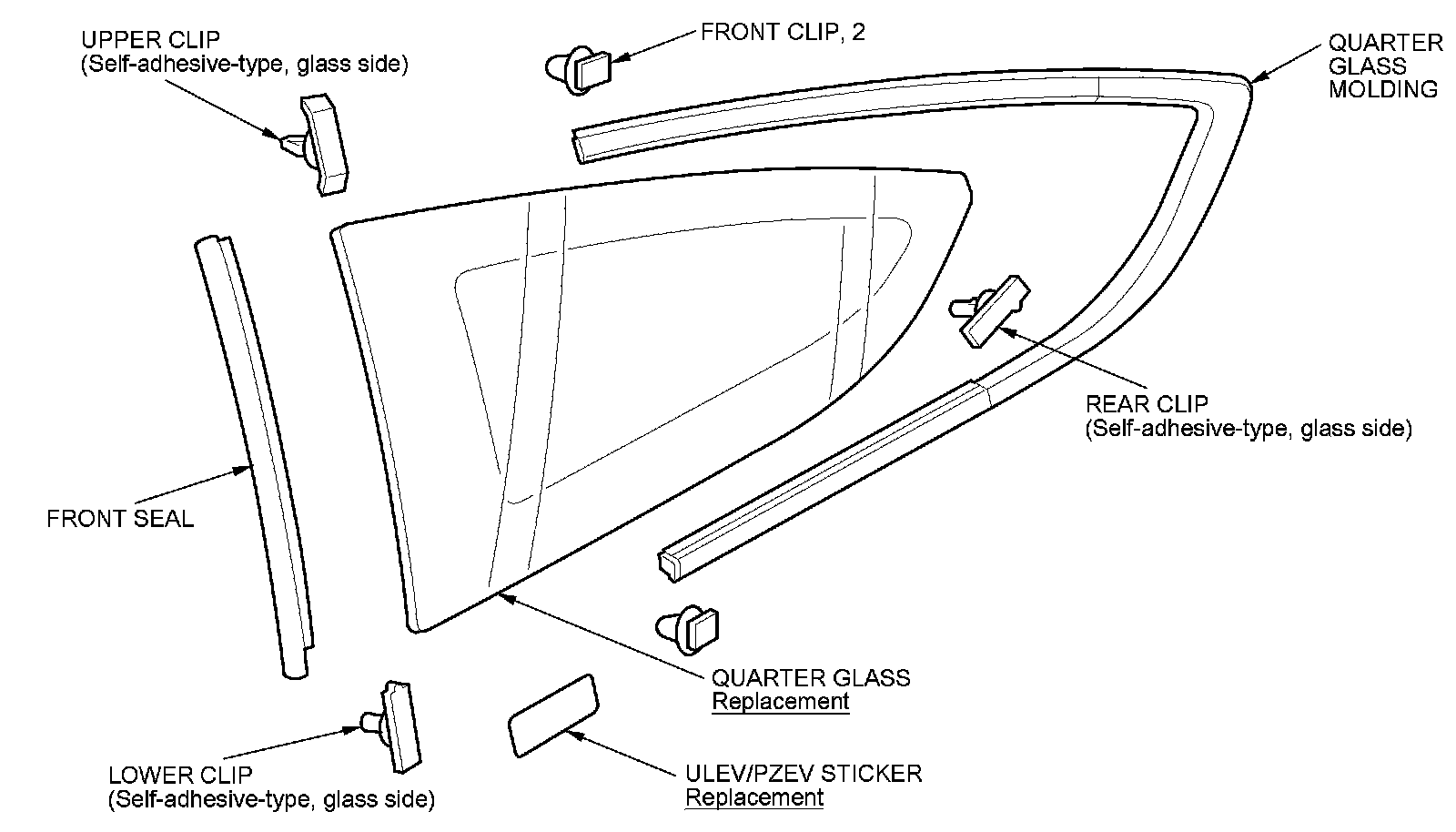 UPPER CLIP
(Self-adhesive-type, glass side)

FRONT CLIP, 2

QUARTER GLASS MOLDING

REAR CLIP
(Self-adhesive-type, glass side)

FRONT SEAL

QUARTER GLASS
Replacement

LOWER CLIP
(Self-adhesive-type, glass side)

ULEV/PZEV STICKER
Replacement