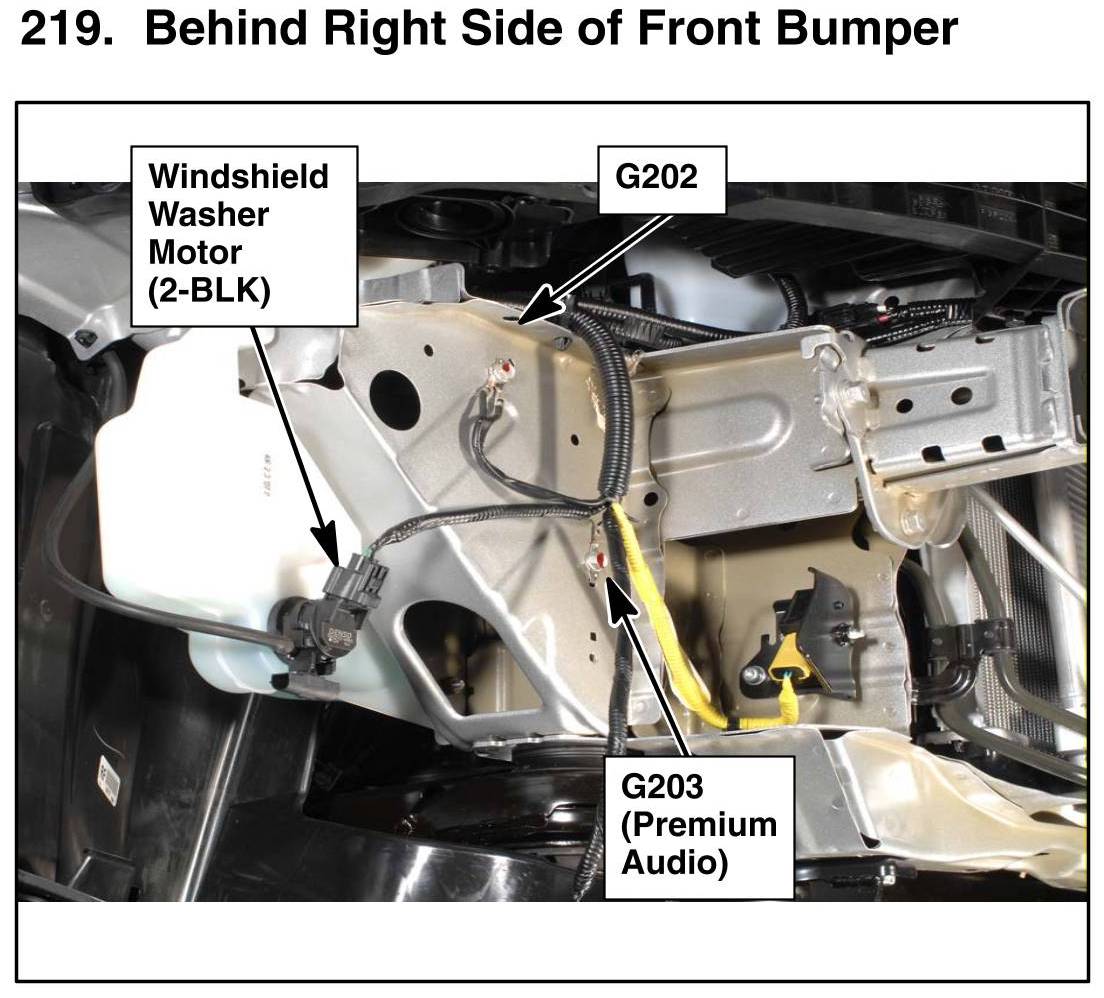 219. Behind Right Side of Front Bumper

Windshield Washer Motor (2-BLK)

G202

G203 (Premium Audio)