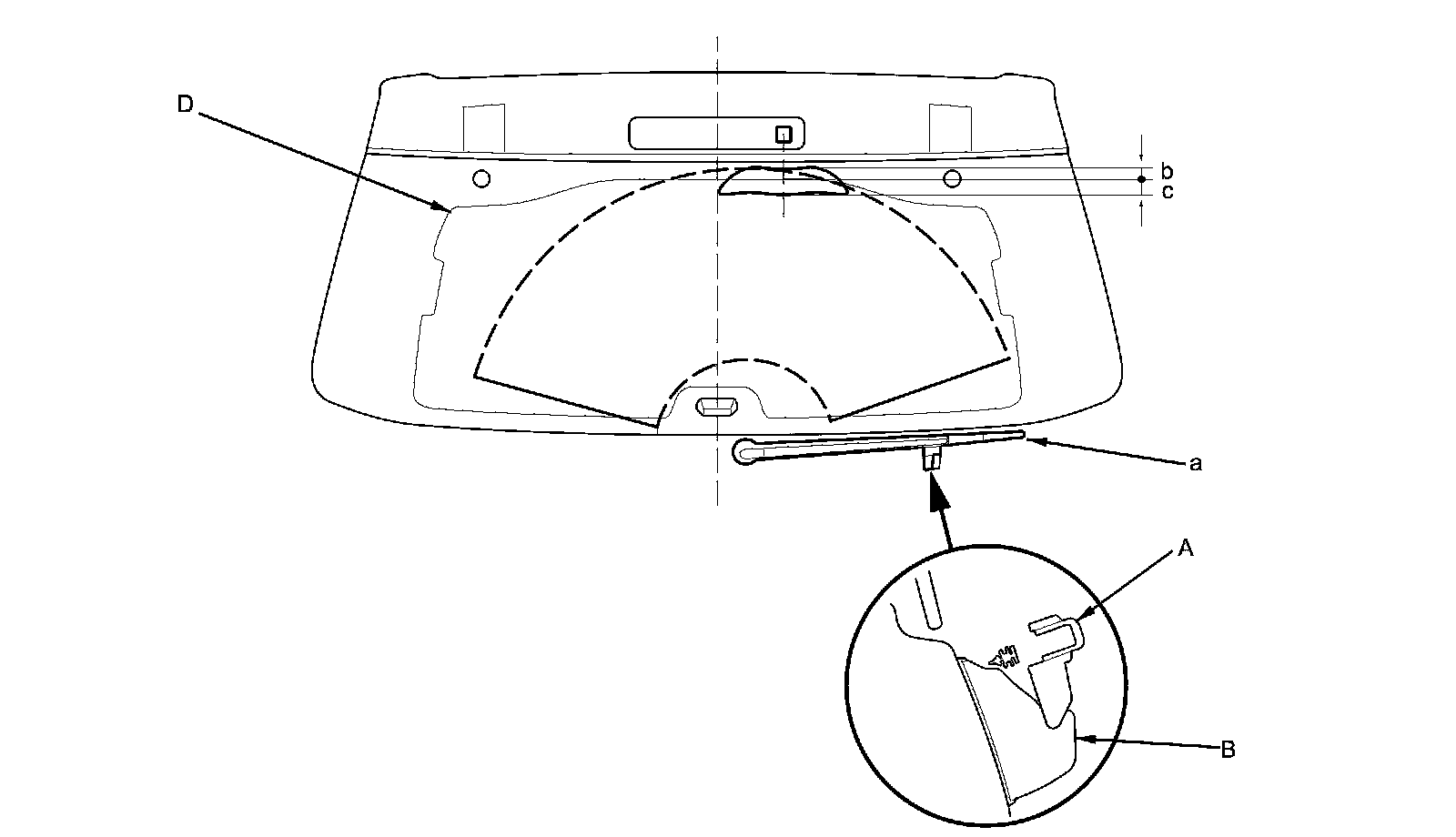 D
b
c
a
A
B