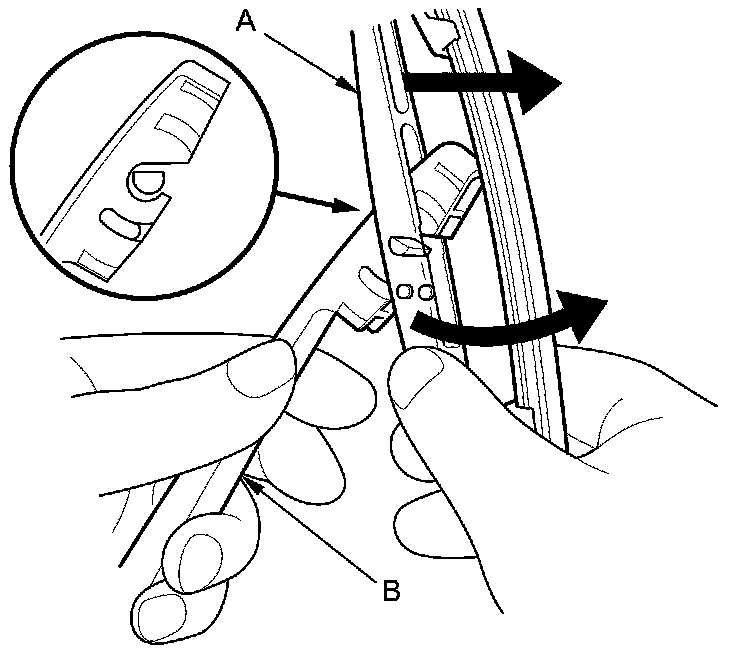 A

B