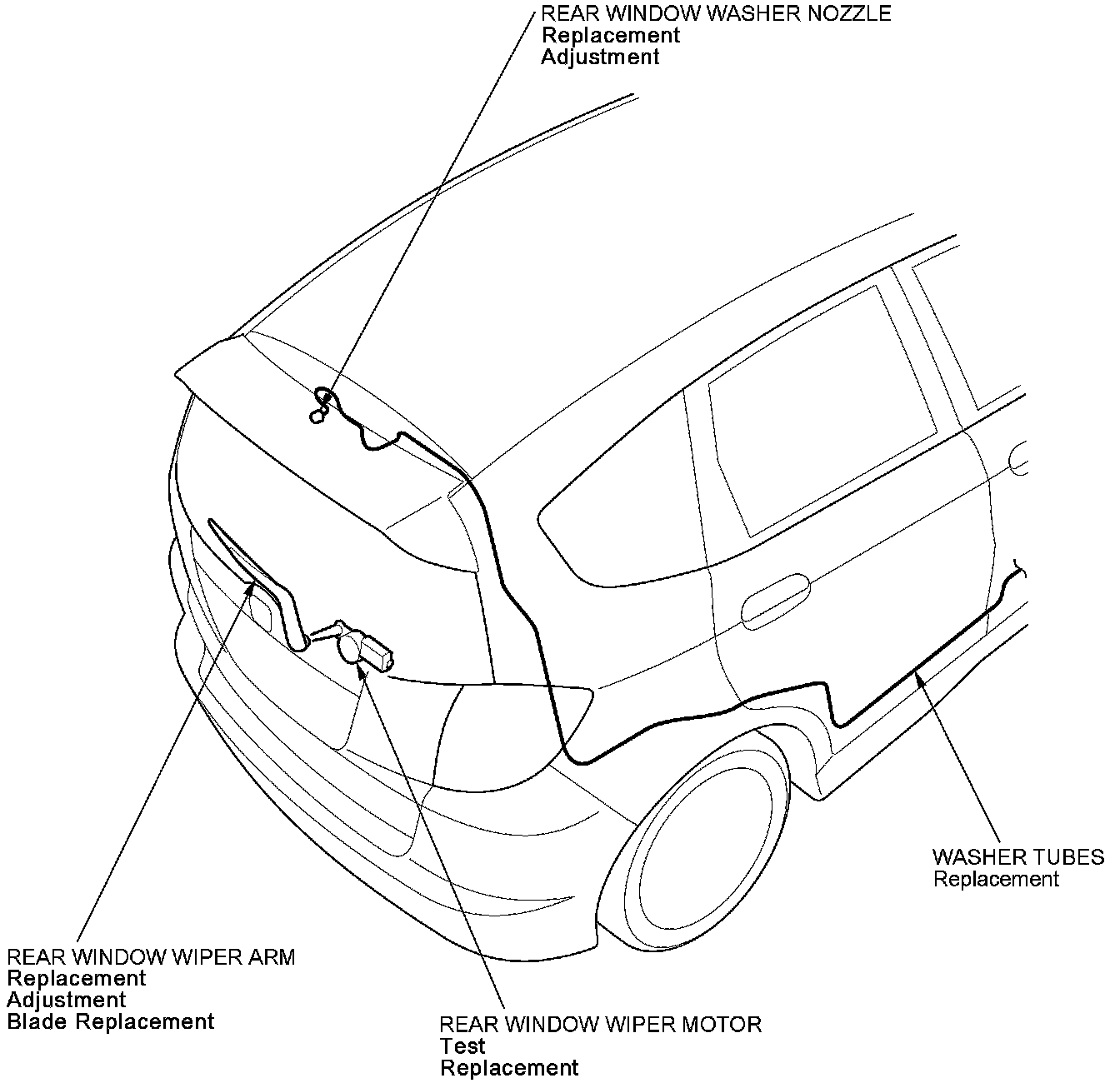 REAR WINDOW WASHER NOZZLE
Replacement
Adjustment

WASHER TUBES
Replacement

REAR WINDOW WIPER ARM
Replacement
Adjustment
Blade Replacement

REAR WINDOW WIPER MOTOR
Test
Replacement