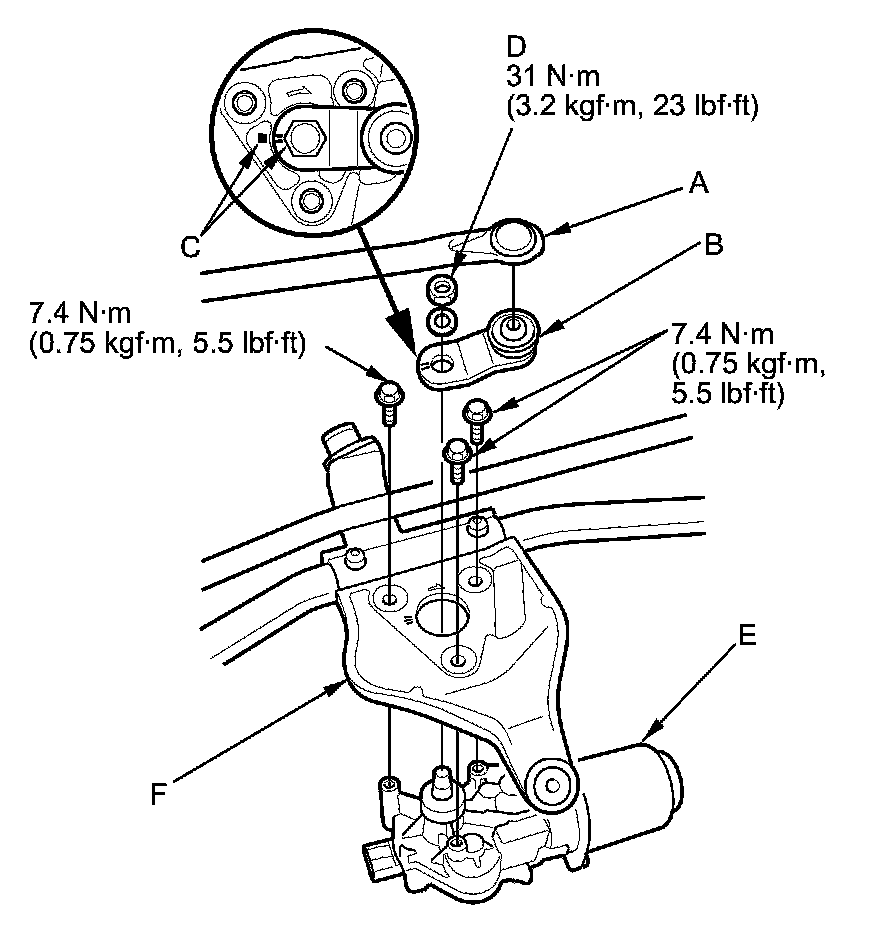 D
31 N·m
(3.2 kgf·m, 23 lbf·ft)

A

B

C

7.4 N·m
(0.75 kgf·m, 5.5 lbf·ft)

7.4 N·m
(0.75 kgf·m,
5.5 lbf·ft)

E

F