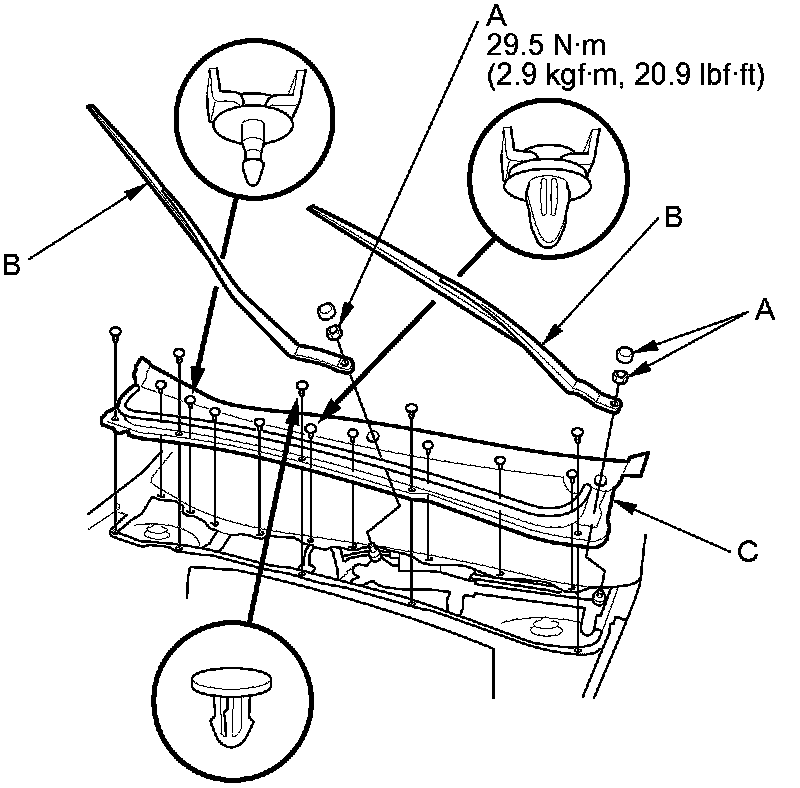 A
29.5 N·m
(2.9 kgf·m, 20.9 lbf·ft)

B

B

A

C