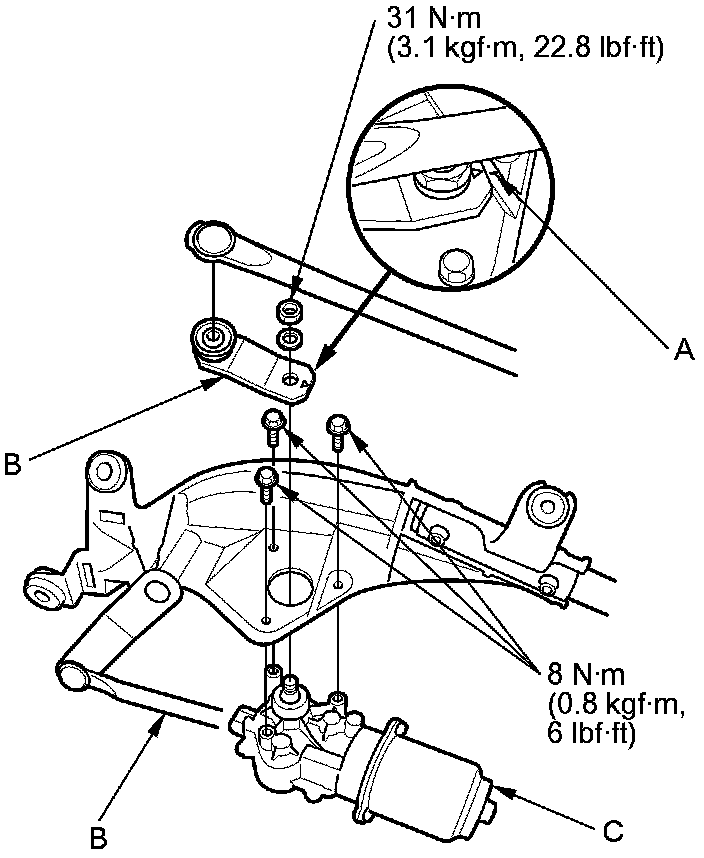 31 N·m
(3.1 kgf·m, 22.8 lbf·ft)

A

B

8 N·m
(0.8 kgf·m,
6 lbf·ft)

B

C