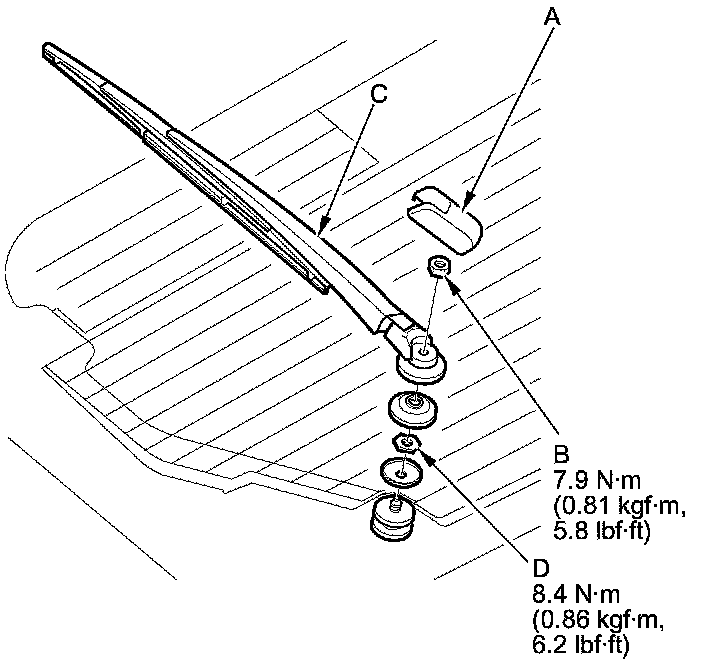 A

C

B
7.9 N·m
(0.81 kgf·m,
5.8 lbf·ft)

D
8.4 N·m
(0.86 kgf·m,
6.2 lbf·ft)