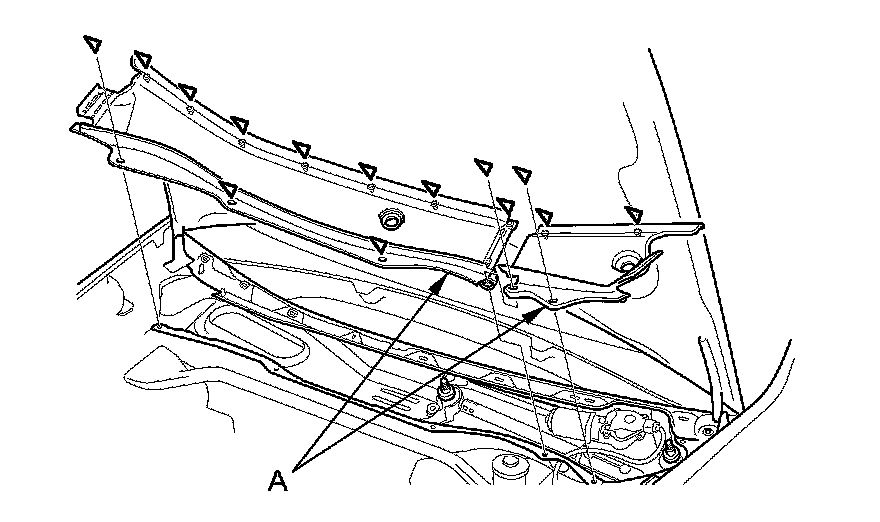 A