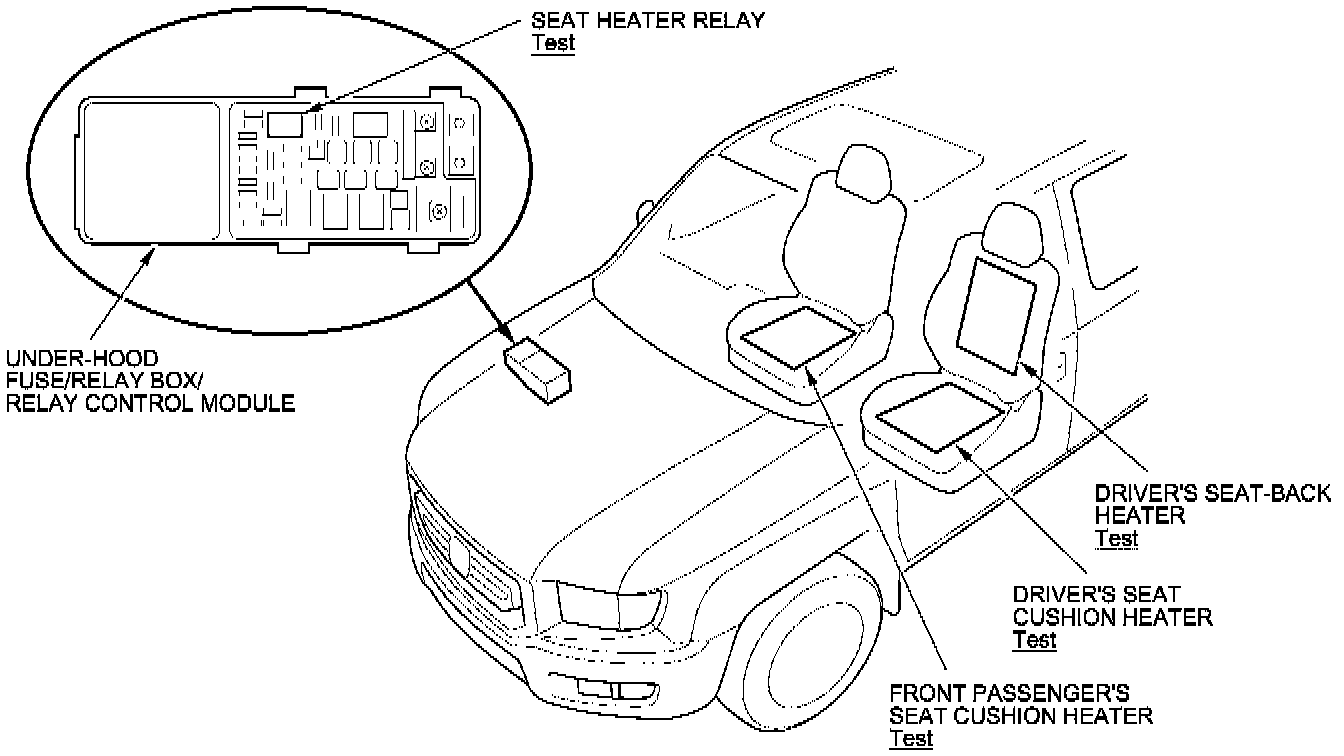 SEAT HEATER RELAY
Test

UNDER-HOOD
FUSE/RELAY BOX/
RELAY CONTROL MODULE

DRIVER'S SEAT-BACK
HEATER
Test

DRIVER'S SEAT
CUSHION HEATER
Test

FRONT PASSENGER'S
SEAT CUSHION HEATER
Test