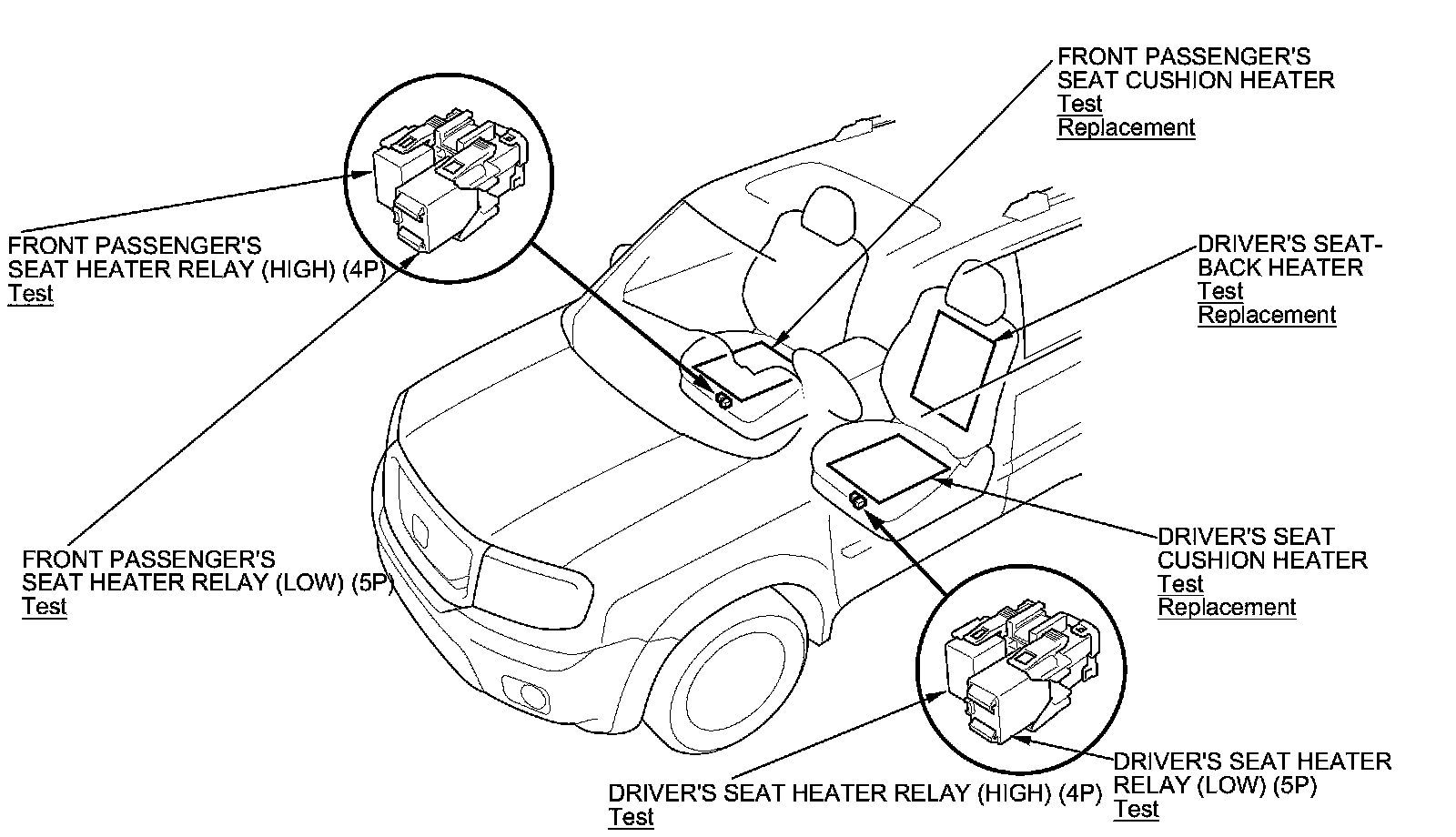 FRONT PASSENGER'S
SEAT CUSHION HEATER
Test
Replacement

FRONT PASSENGER'S
SEAT HEATER RELAY (HIGH) (4P)
Test

DRIVER'S SEAT-BACK HEATER
Test
Replacement

FRONT PASSENGER'S
SEAT HEATER RELAY (LOW) (5P)
Test

DRIVER'S SEAT
CUSHION HEATER
Test
Replacement

DRIVER'S SEAT HEATER RELAY (HIGH) (4P)
Test

DRIVER'S SEAT HEATER
RELAY (LOW) (5P)
Test