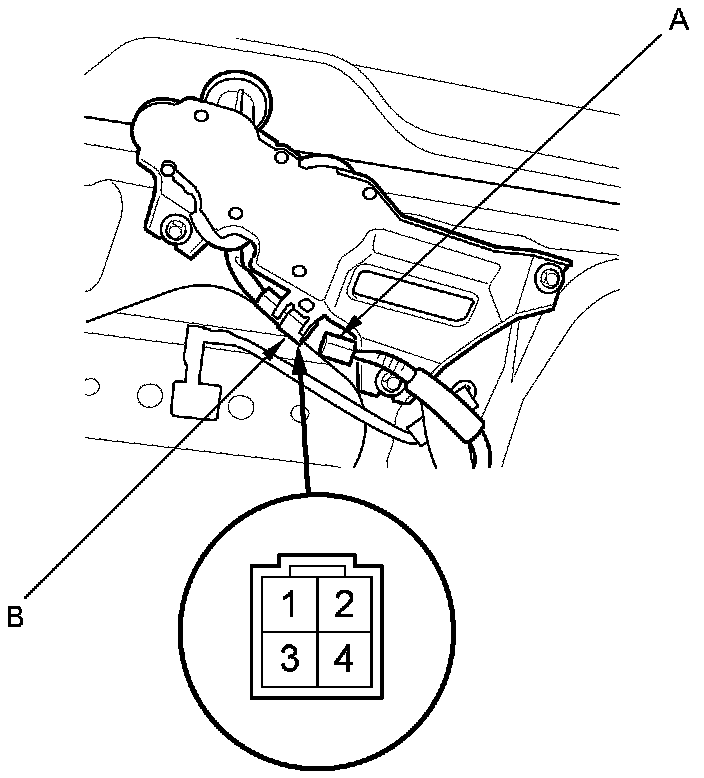 A

B

1 2
3 4