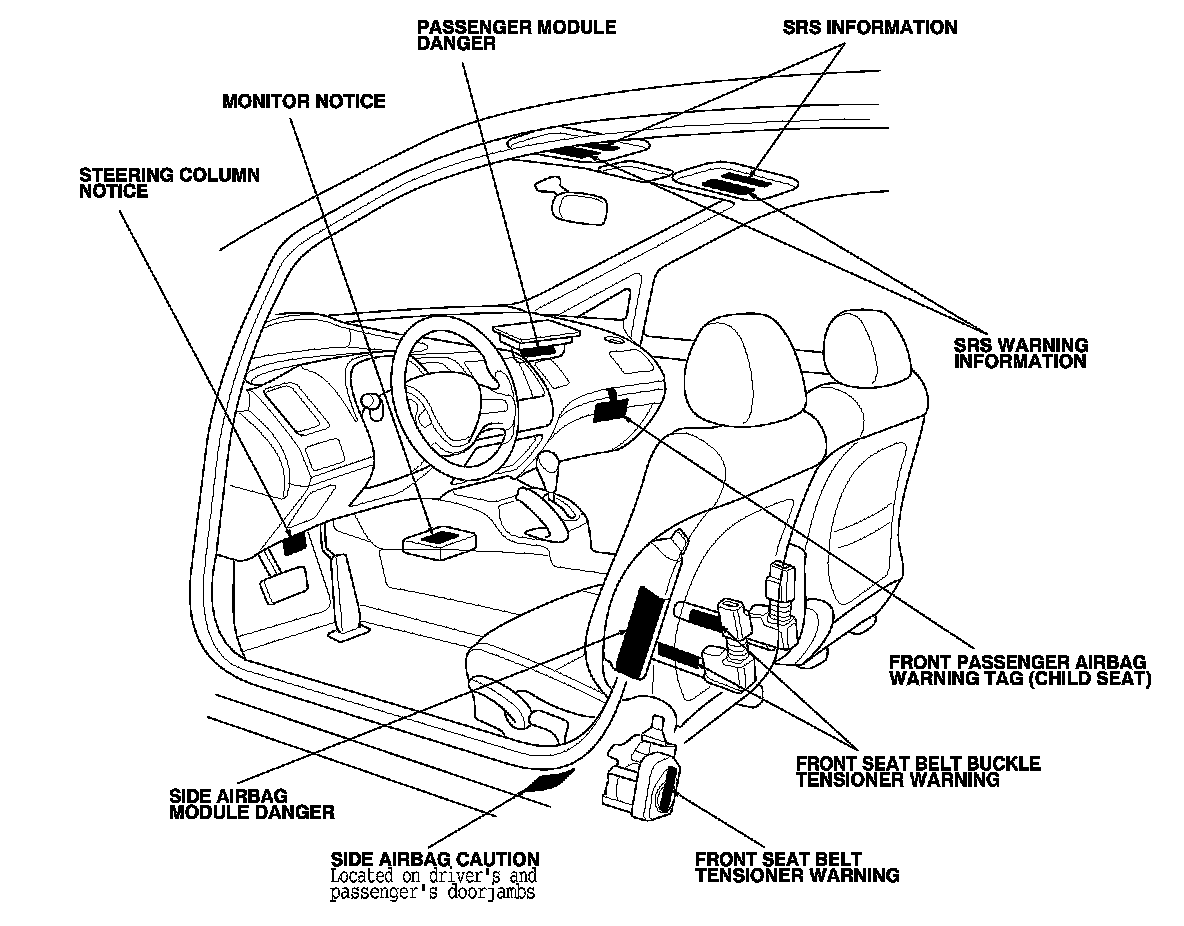 PASSENGER MODULE DANGER

SRS INFORMATION

MONITOR NOTICE

STEERING COLUMN NOTICE

SRS WARNING INFORMATION

FRONT PASSENGER AIRBAG WARNING TAG (CHILD SEAT)

FRONT SEAT BELT BUCKLE TENSIONER WARNING

SIDE AIRBAG MODULE DANGER

SIDE AIRBAG CAUTION
Located on driver's and passenger's doorjambs

FRONT SEAT BELT TENSIONER WARNING