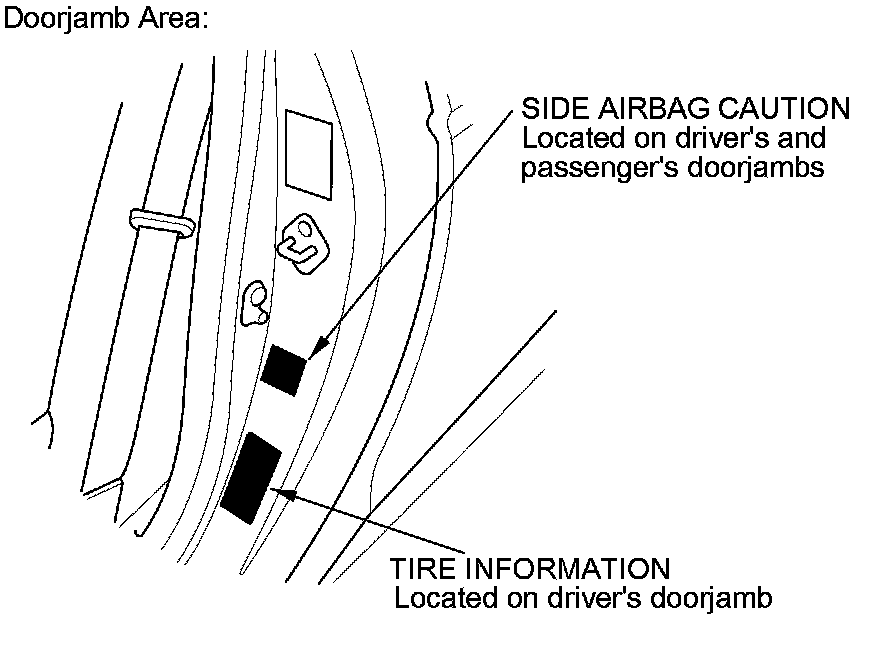 Doorjamb Area:

SIDE AIRBAG CAUTION
Located on driver's and passenger's doorjambs

TIRE INFORMATION
Located on driver's doorjamb