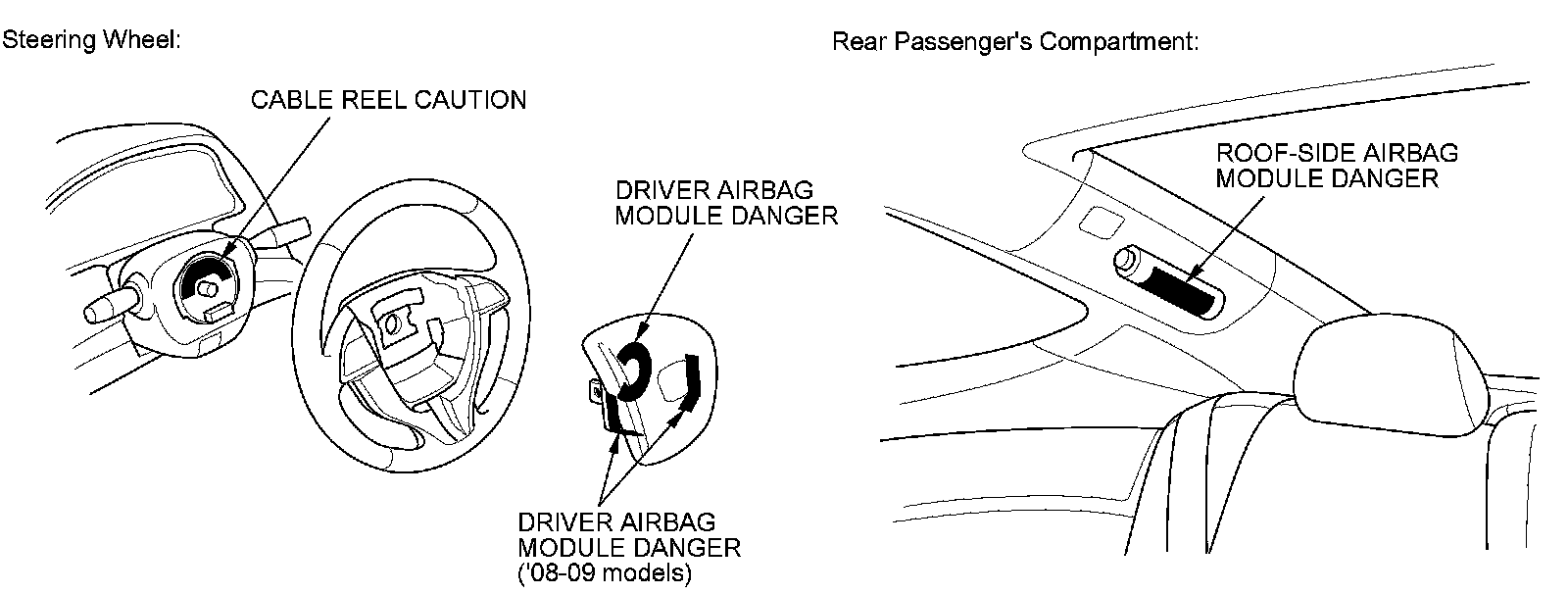 Steering Wheel:

CABLE REEL CAUTION

DRIVER AIRBAG MODULE DANGER

DRIVER AIRBAG MODULE DANGER ('08-09 models)

Rear Passenger's Compartment:

ROOF-SIDE AIRBAG MODULE DANGER