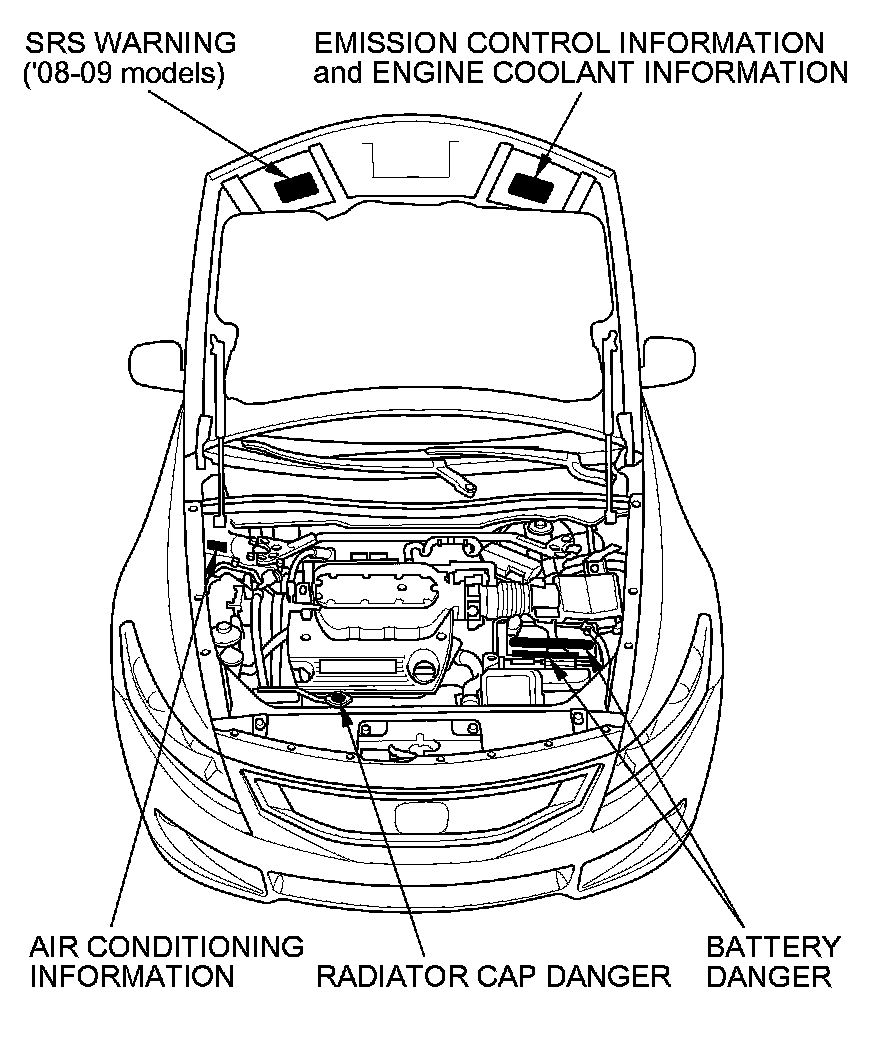 SRS WARNING ('08-09 models)

EMISSION CONTROL INFORMATION and ENGINE COOLANT INFORMATION

AIR CONDITIONING INFORMATION

RADIATOR CAP DANGER

BATTERY DANGER