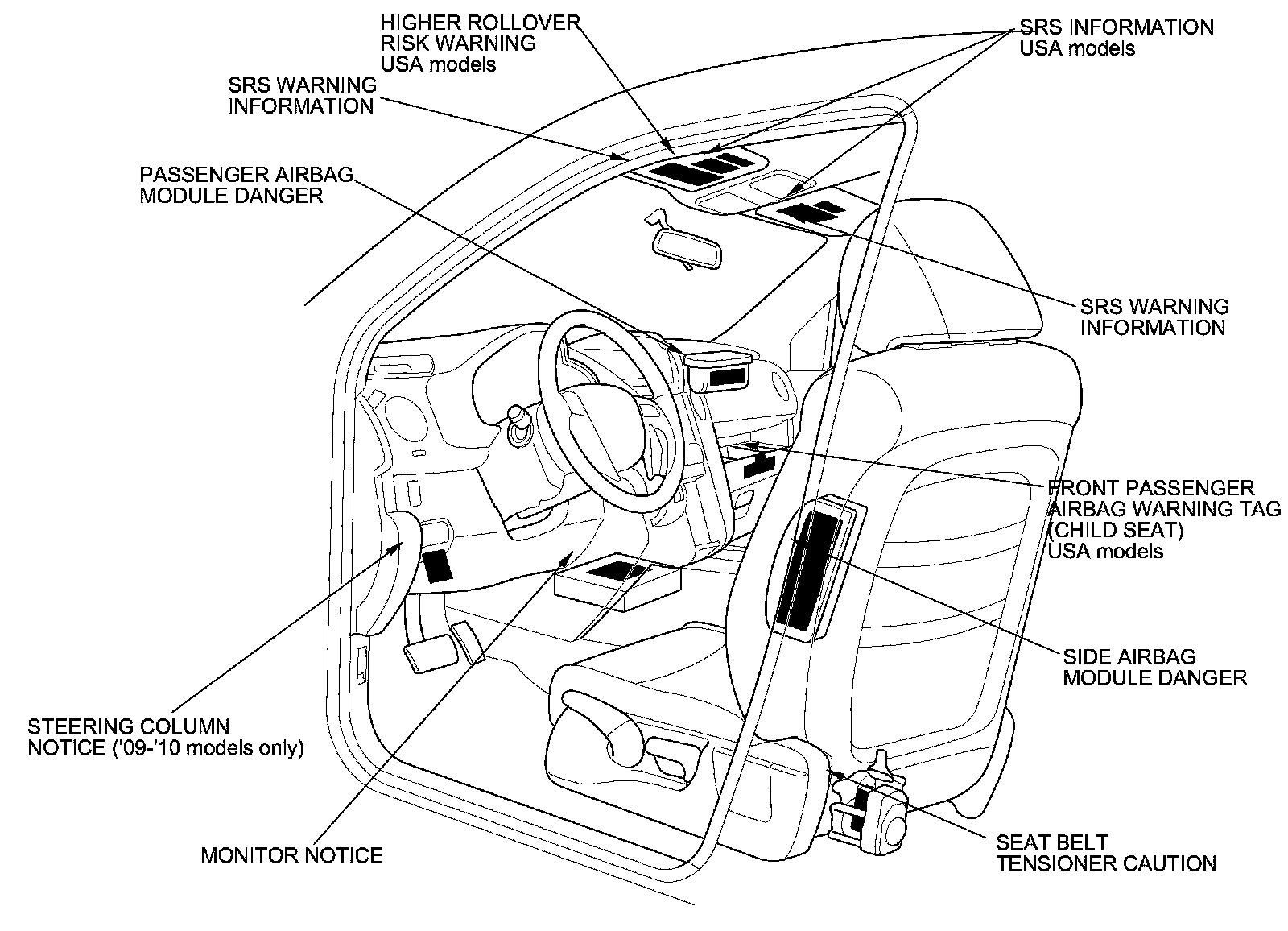 HIGHER ROLLOVER RISK WARNING USA models

SRS INFORMATION USA models

SRS WARNING INFORMATION

PASSENGER AIRBAG MODULE DANGER

SRS WARNING INFORMATION

FRONT PASSENGER AIRBAG WARNING TAG (CHILD SEAT) USA models

SIDE AIRBAG MODULE DANGER

STEERING COLUMN NOTICE ('09-'10 models only)

MONITOR NOTICE

SEAT BELT TENSIONER CAUTION