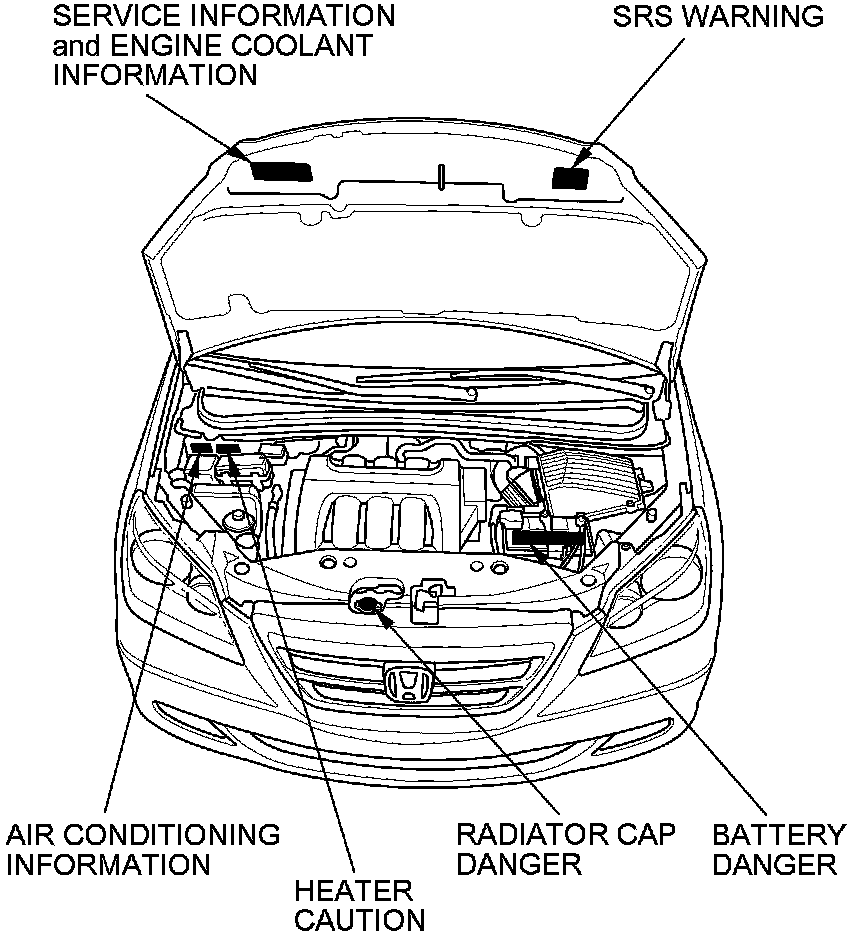 SERVICE INFORMATION and ENGINE COOLANT INFORMATION

SRS WARNING

AIR CONDITIONING INFORMATION

HEATER CAUTION

RADIATOR CAP DANGER

BATTERY DANGER