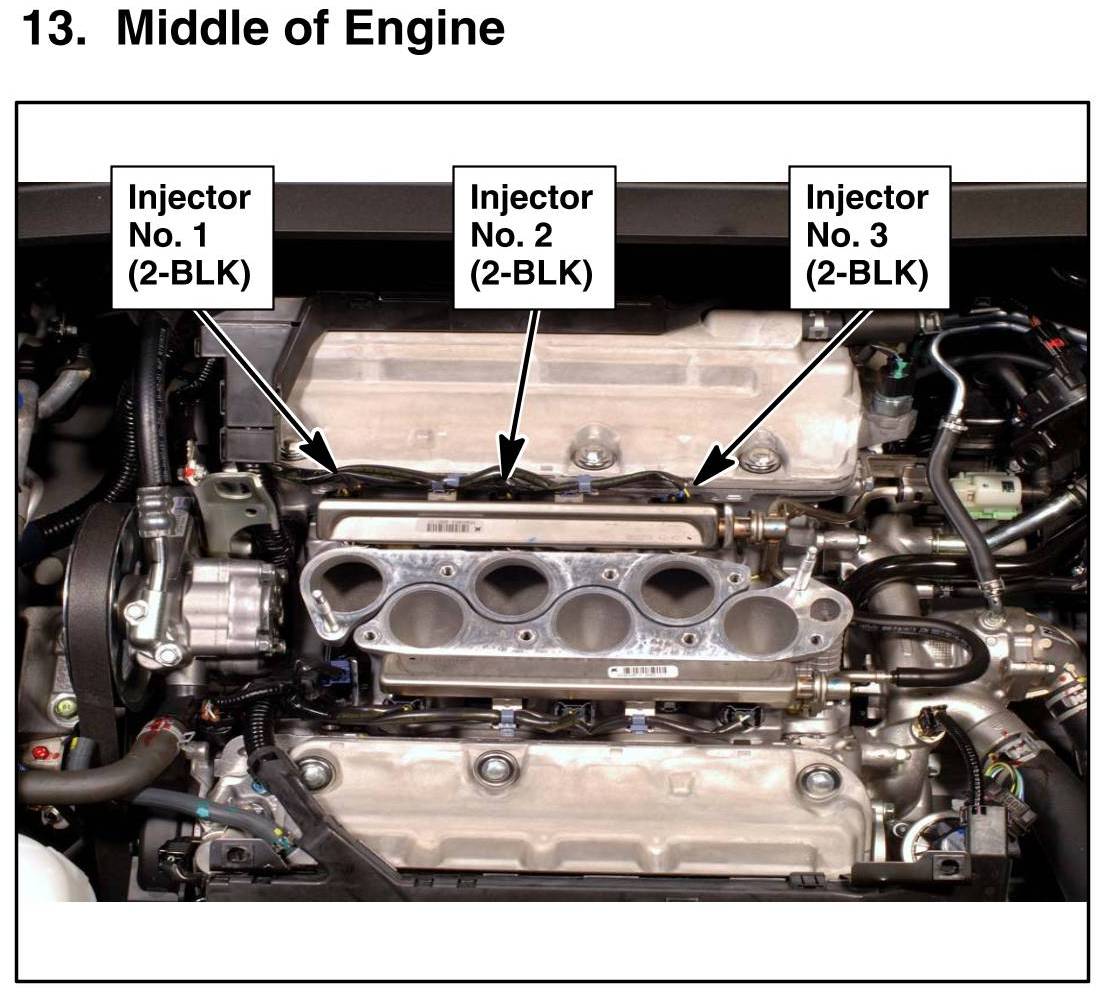 13. Middle of Engine

Injector No. 1 (2-BLK)

Injector No. 2 (2-BLK)

Injector No. 3 (2-BLK)