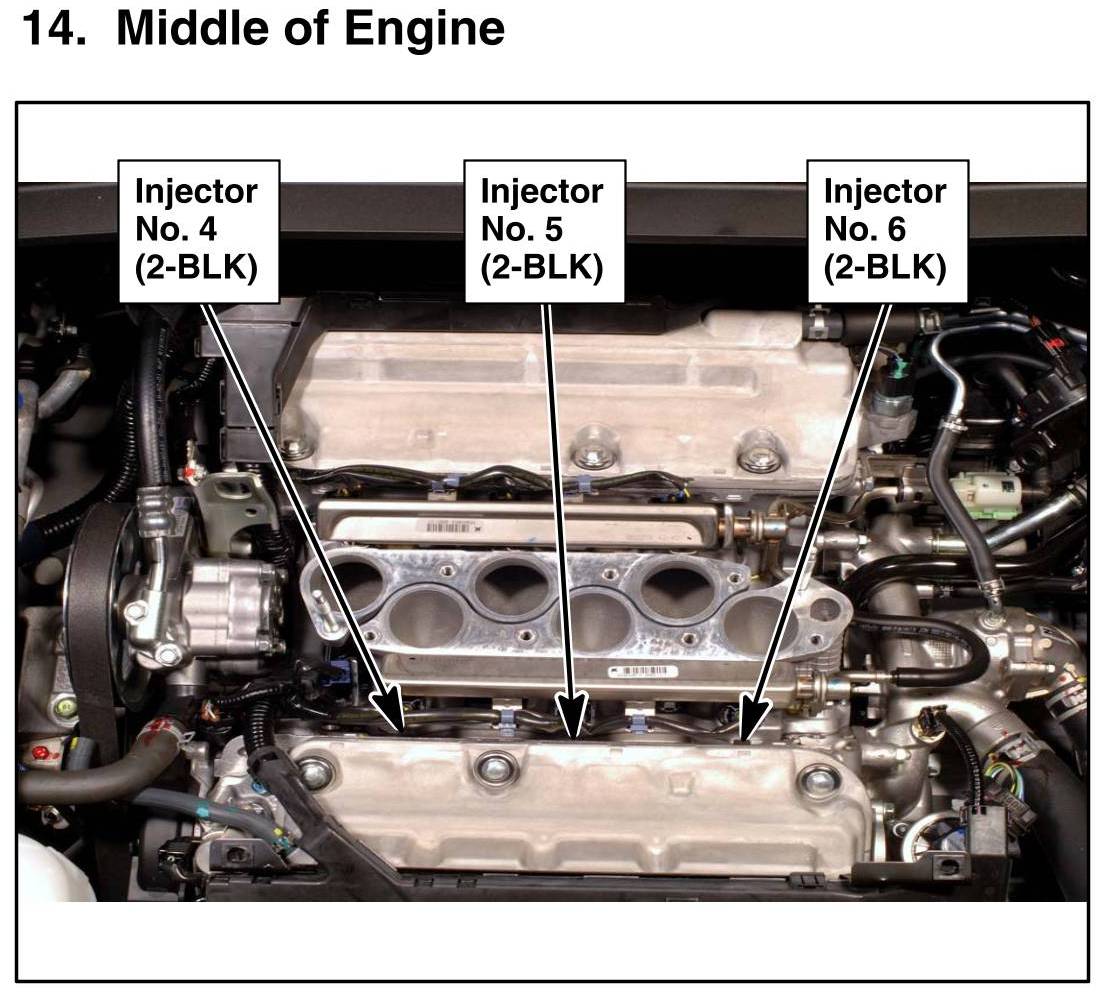 14. Middle of Engine

Injector No. 4 (2-BLK)

Injector No. 5 (2-BLK)

Injector No. 6 (2-BLK)