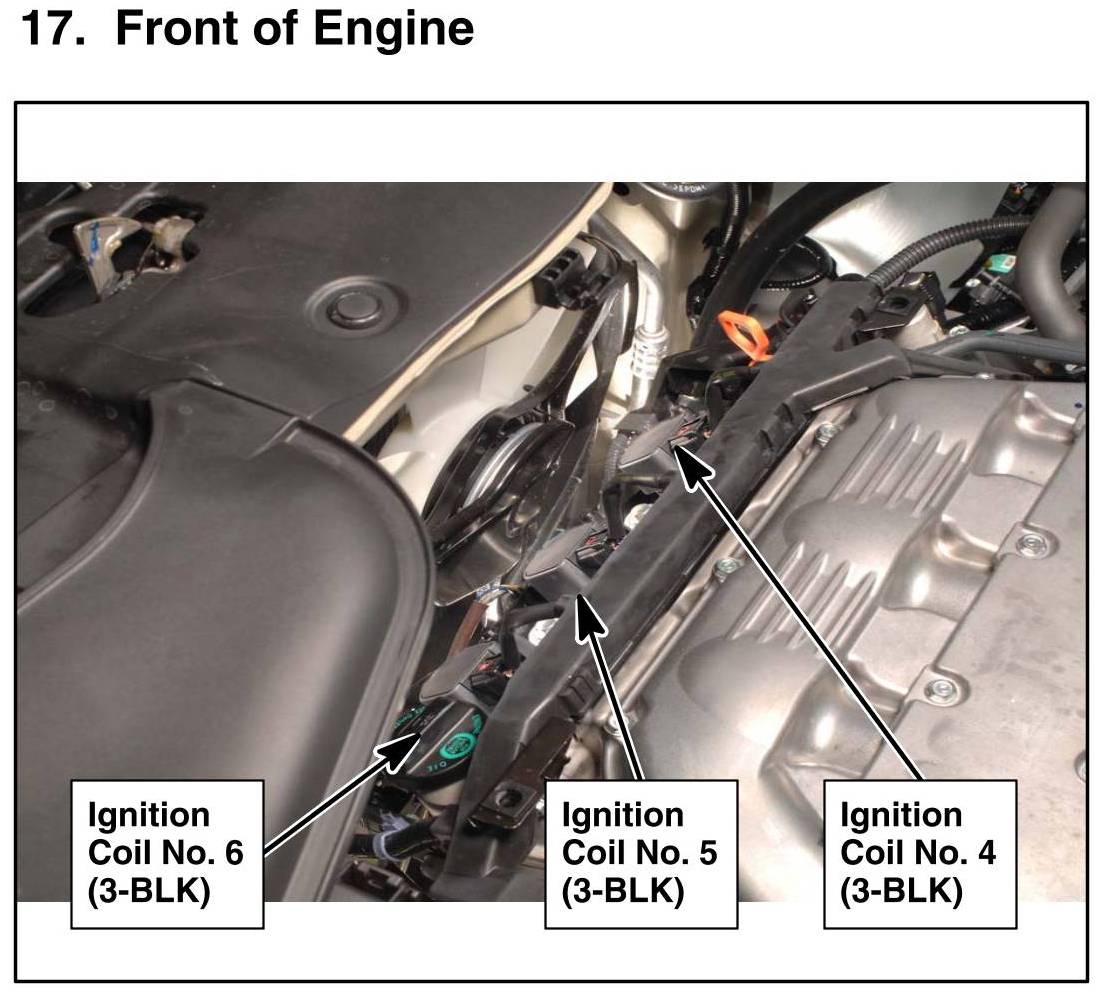 17. Front of Engine

Ignition Coil No. 6 (3-BLK)

Ignition Coil No. 5 (3-BLK)

Ignition Coil No. 4 (3-BLK)