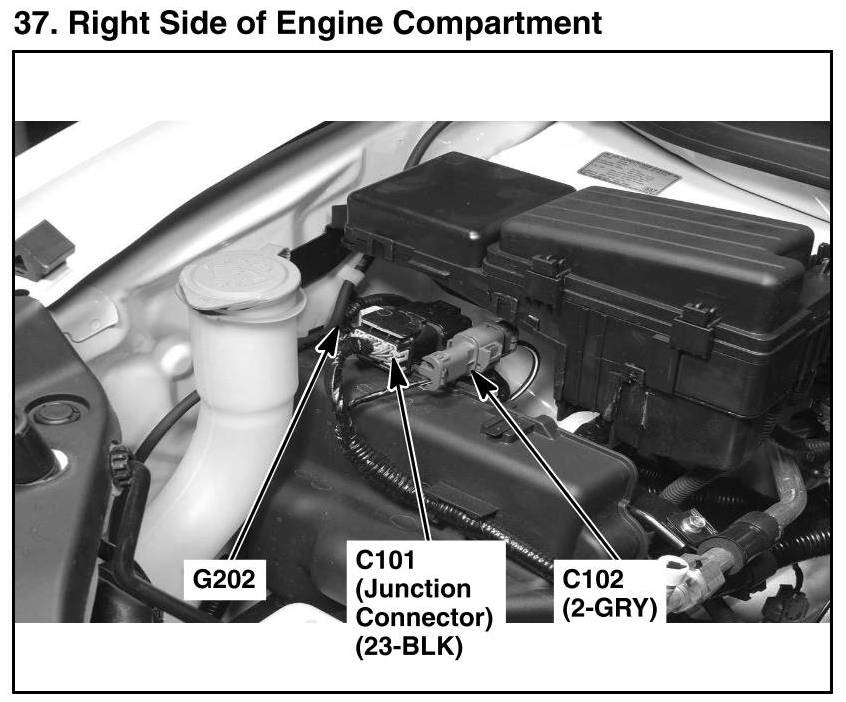 37. Right Side of Engine Compartment

G202

C101
(Junction
Connector)
(23-BLK)

C102
(2-GRY)