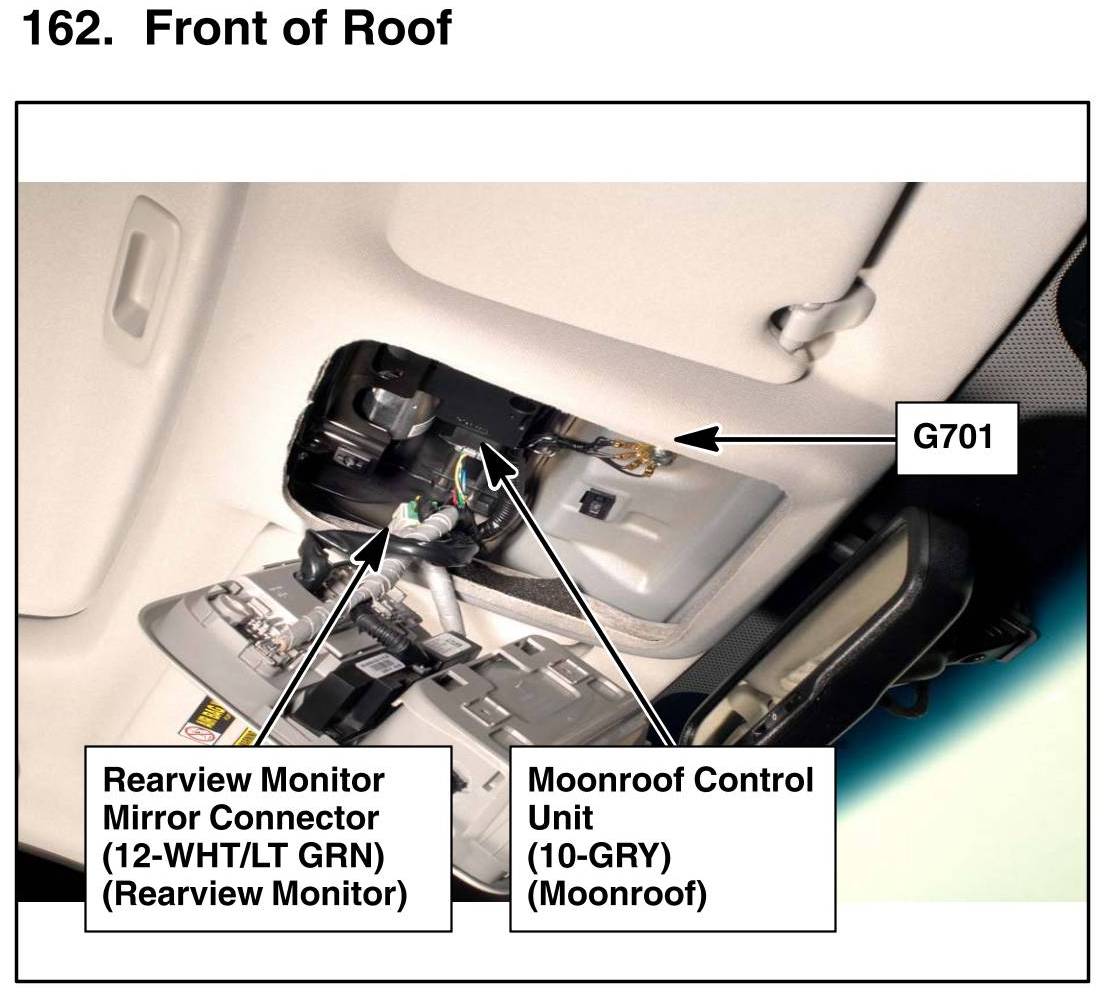 162. Front of Roof

G701

Rearview Monitor Mirror Connector (12-WHT/LT GRN) (Rearview Monitor)

Moonroof Control Unit (10-GRY) (Moonroof)