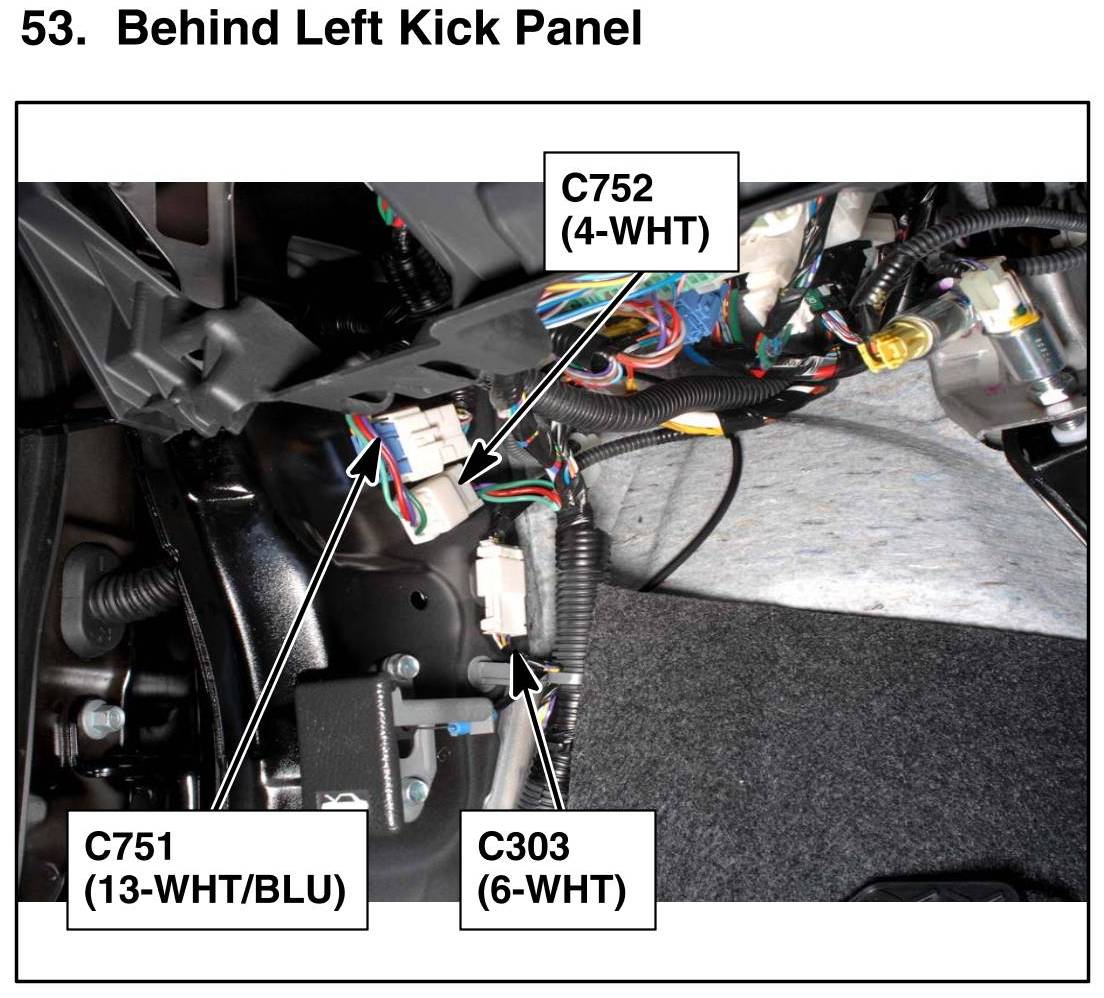 53. Behind Left Kick Panel

C752
(4-WHT)

C751
(13-WHT/BLU)

C303
(6-WHT)