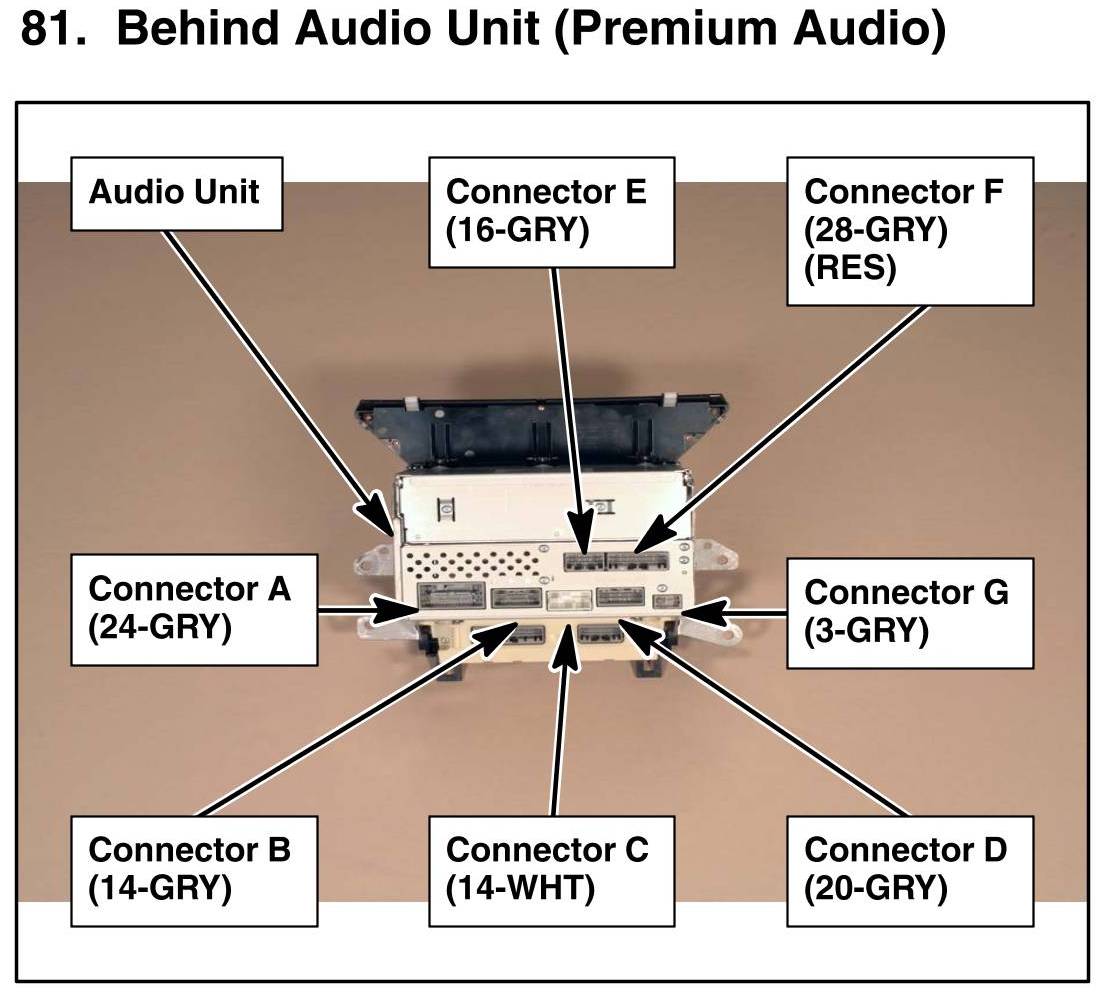 81. Behind Audio Unit (Premium Audio)

Audio Unit

Connector E
(16-GRY)

Connector F
(28-GRY)
(RES)

Connector A
(24-GRY)

Connector G
(3-GRY)

Connector B
(14-GRY)

Connector C
(14-WHT)

Connector D
(20-GRY)