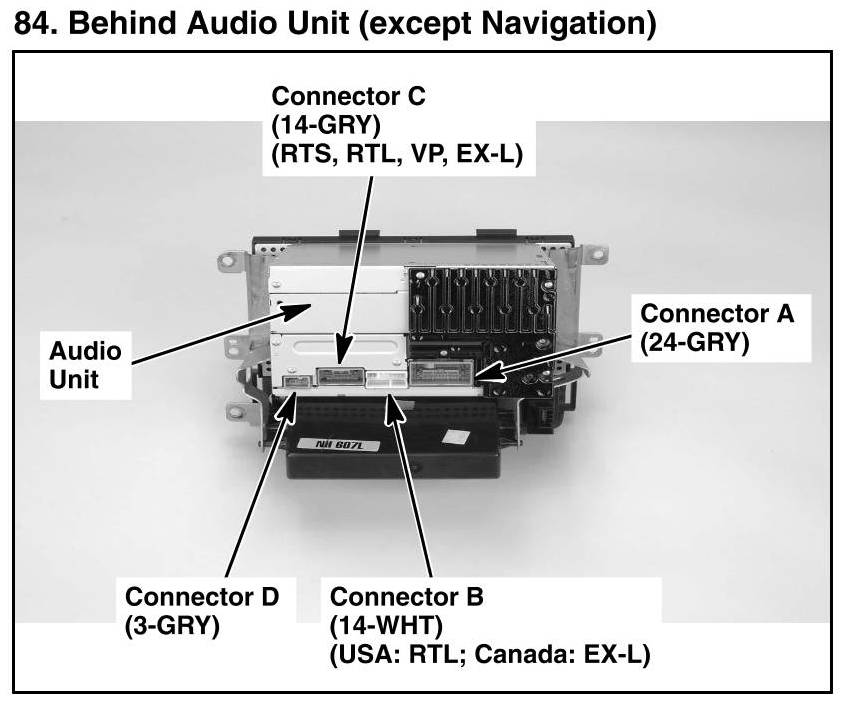 84. Behind Audio Unit (except Navigation)

Connector C
(14-GRY)
(RTS, RTL, VP, EX-L)

Audio
Unit

Connector A
(24-GRY)

NH 607L

Connector D
(3-GRY)

Connector B
(14-WHT)
(USA: RTL; Canada: EX-L)