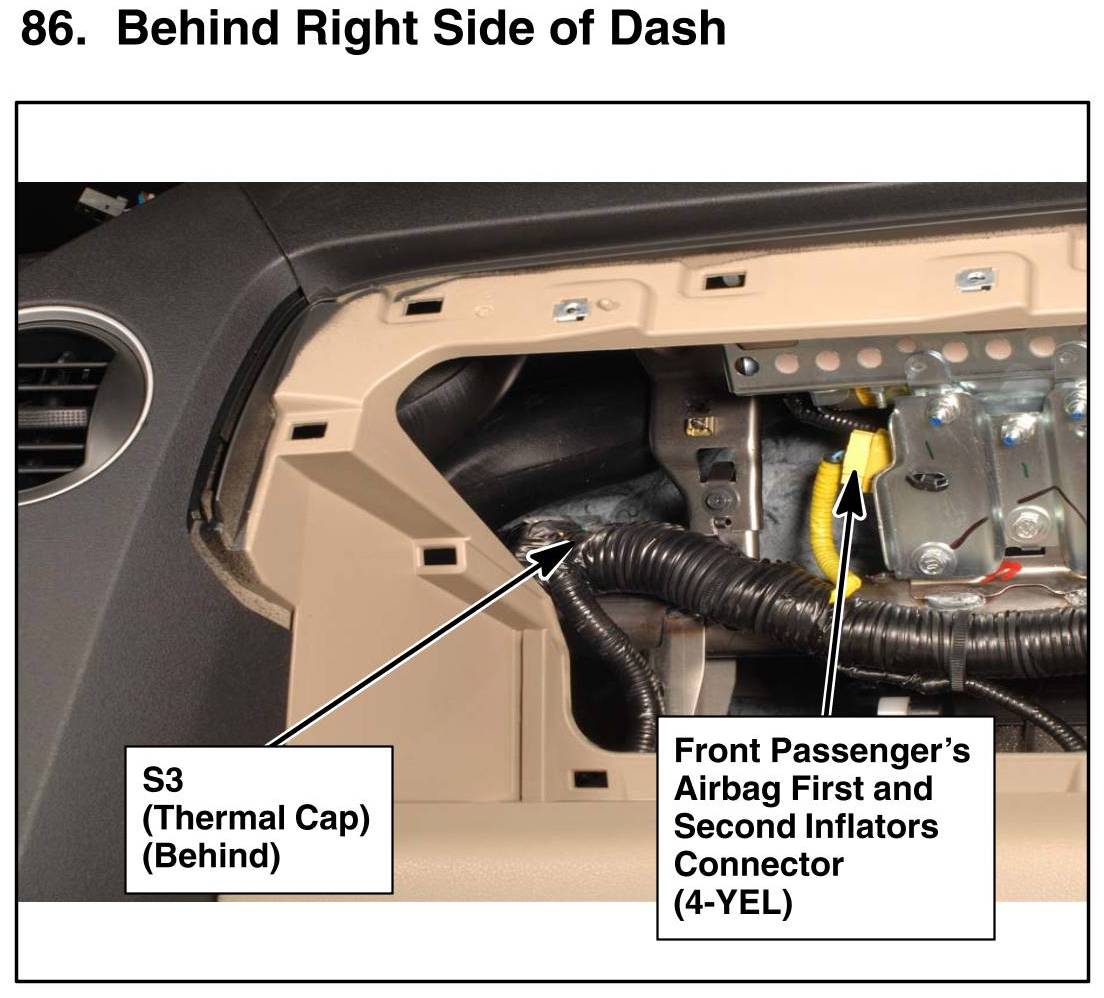 86. Behind Right Side of Dash

S3
(Thermal Cap)
(Behind)

Front Passenger's
Airbag First and
Second Inflators
Connector
(4-YEL)