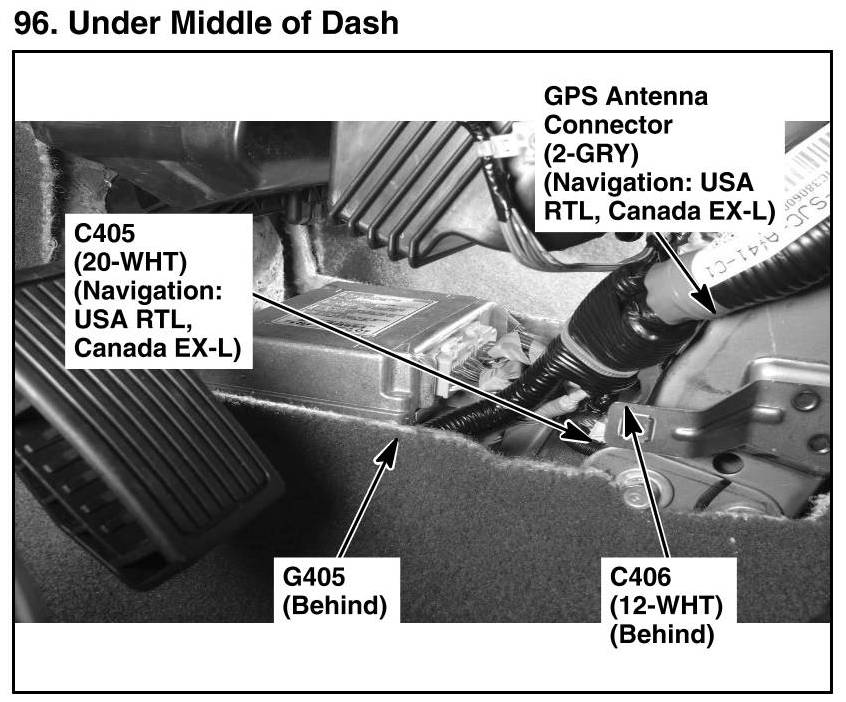 96. Under Middle of Dash

GPS Antenna Connector (2-GRY) (Navigation: USA RTL, Canada EX-L)

C405 (20-WHT) (Navigation: USA RTL, Canada EX-L)

G405 (Behind)

C406 (12-WHT) (Behind)