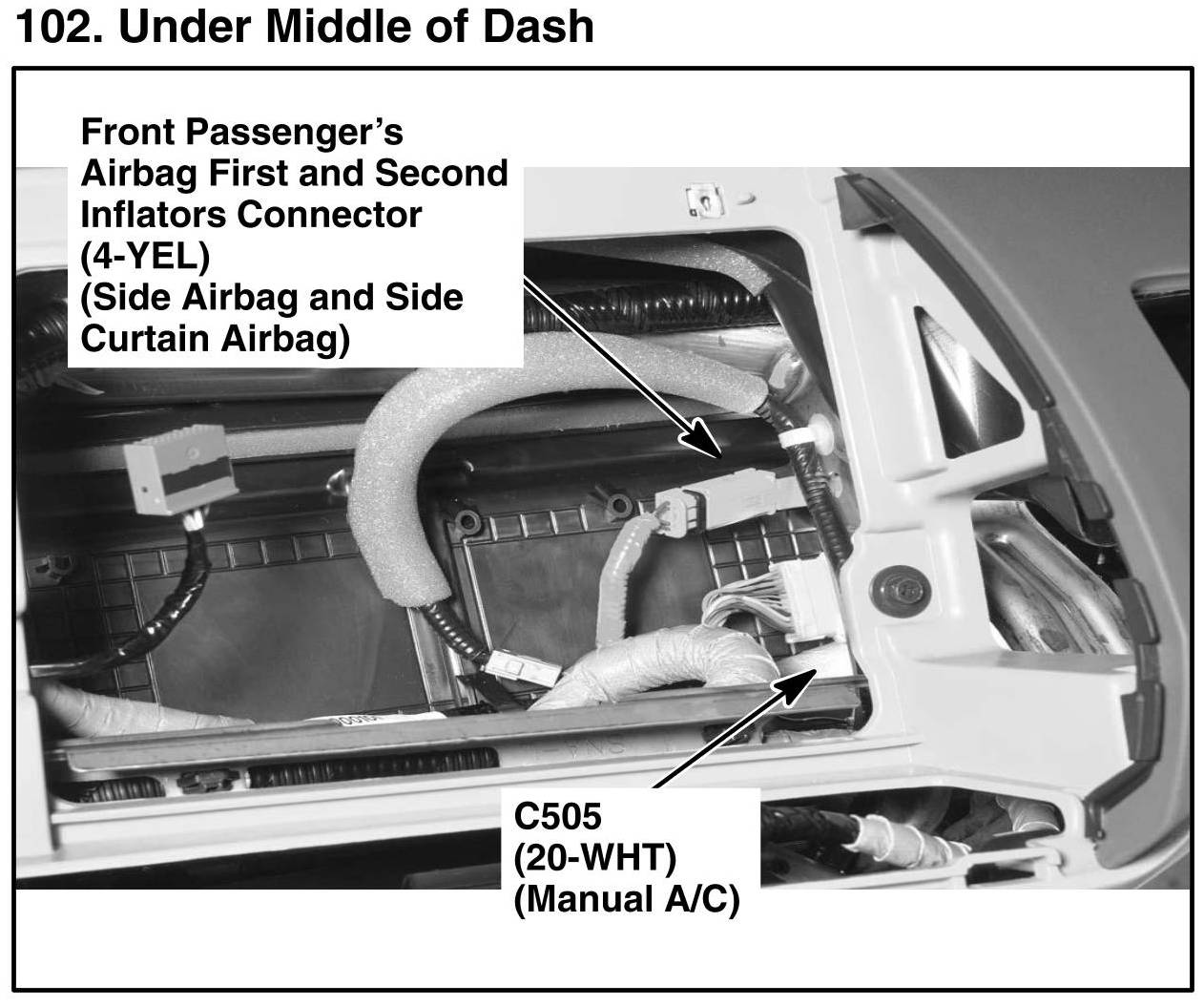 102. Under Middle of Dash

Front Passenger's Airbag First and Second Inflators Connector (4-YEL) (Side Airbag and Side Curtain Airbag)

C505 (20-WHT) (Manual A/C)