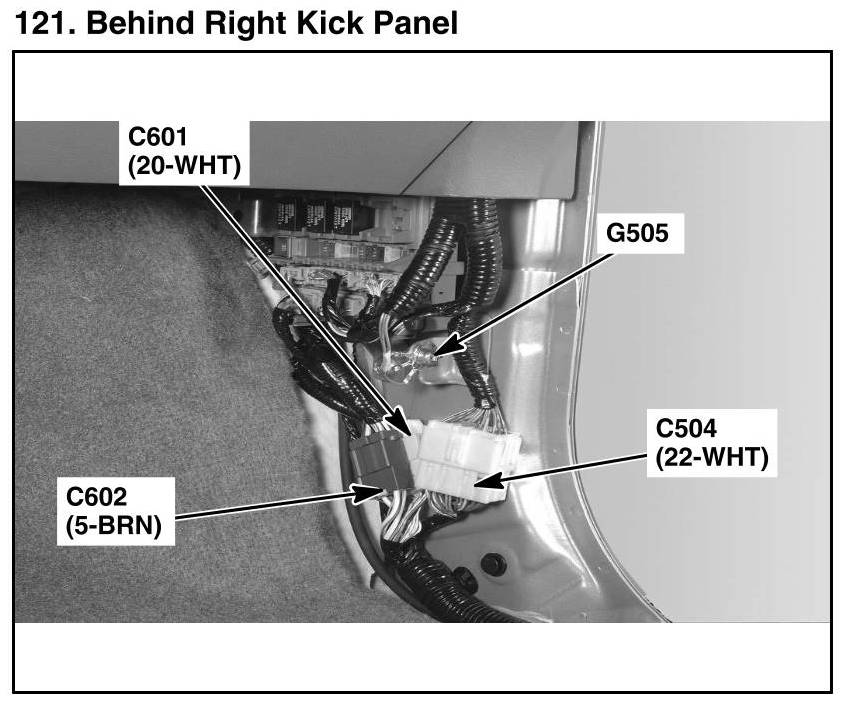 121. Behind Right Kick Panel

C601
(20-WHT)

G505

C504
(22-WHT)

C602
(5-BRN)