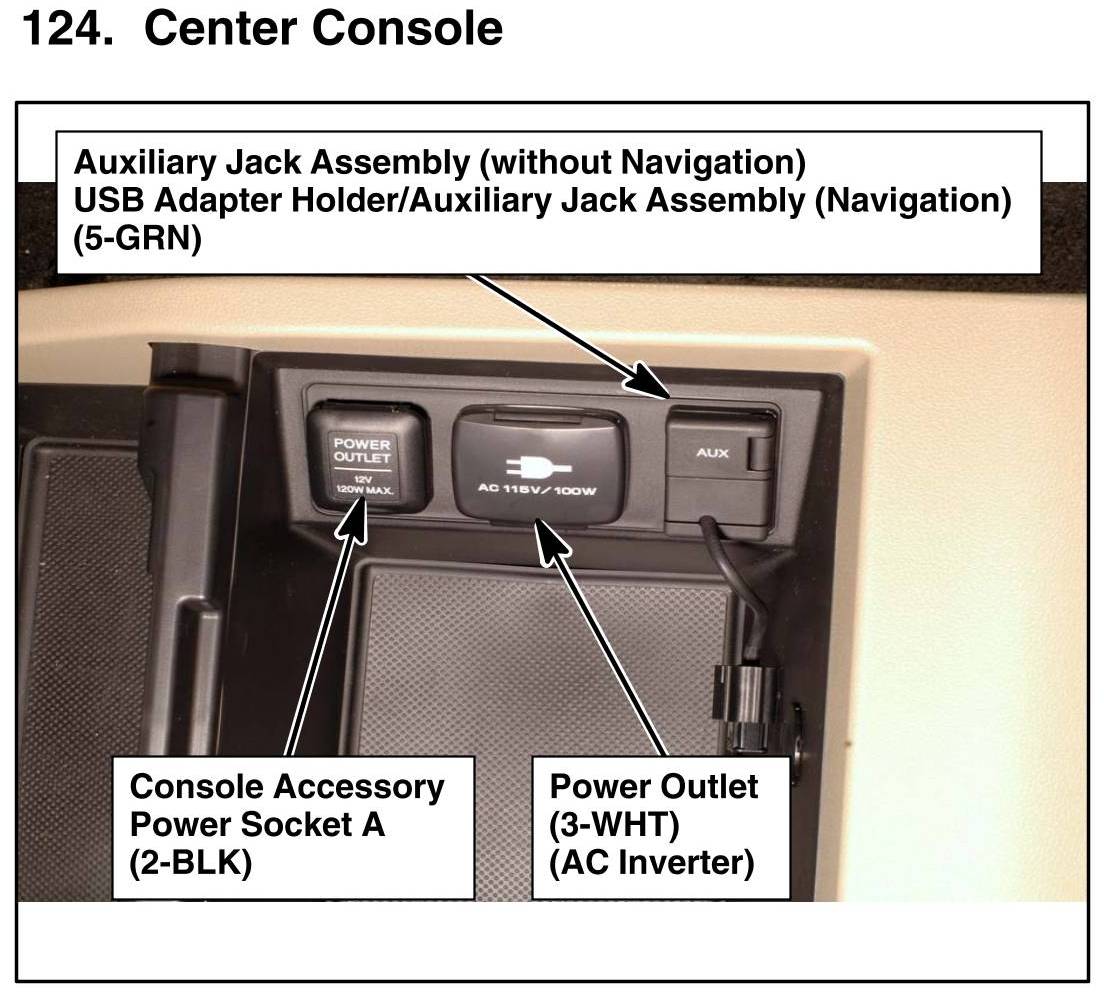 124. Center Console

Auxiliary Jack Assembly (without Navigation)
USB Adapter Holder/Auxiliary Jack Assembly (Navigation)
(5-GRN)

POWER OUTLET
12V
120W MAX.

AC 115V/100W

AUX

Console Accessory
Power Socket A
(2-BLK)

Power Outlet
(3-WHT)
(AC Inverter)