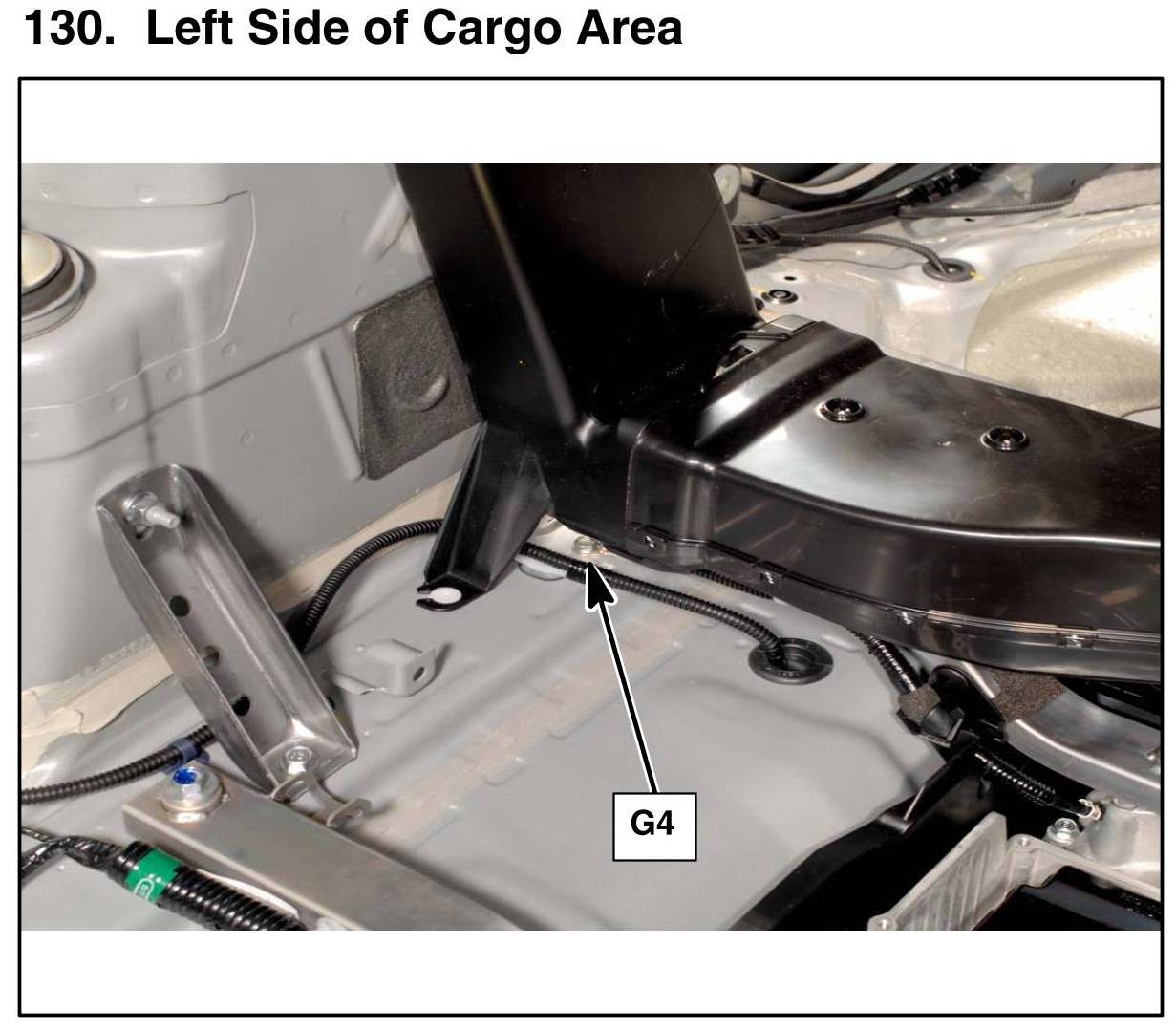 130. Left Side of Cargo Area

G4