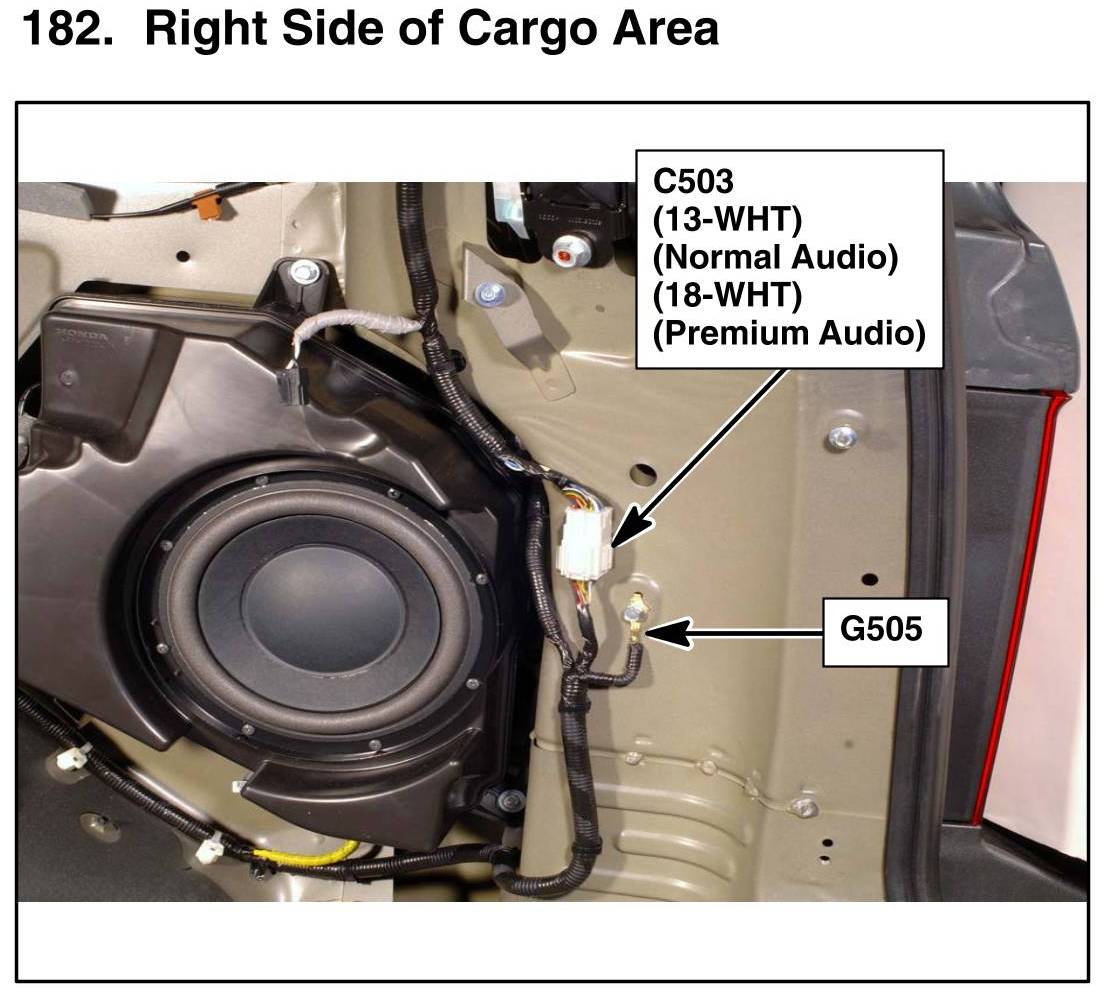 182. Right Side of Cargo Area

C503
(13-WHT)
(Normal Audio)
(18-WHT)
(Premium Audio)

G505

HONDA