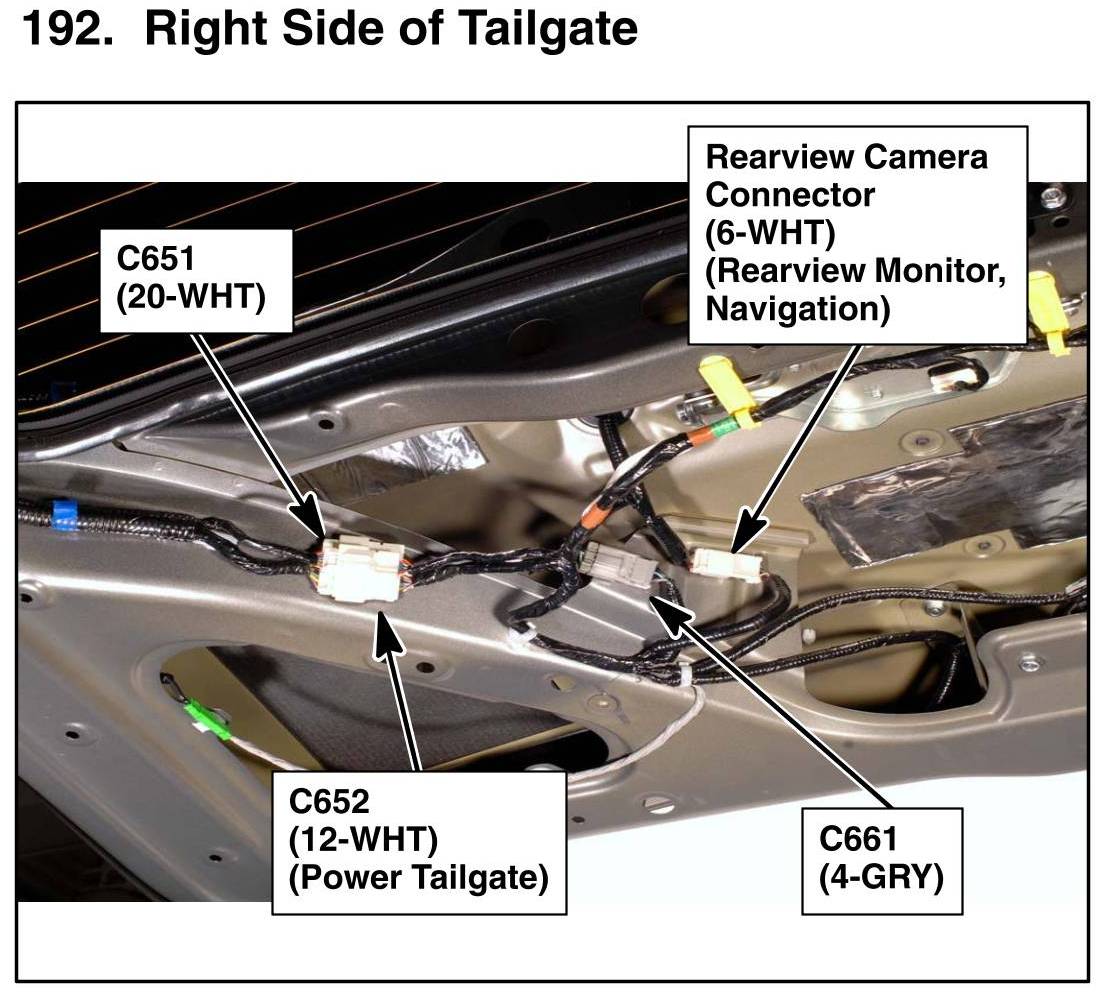 192. Right Side of Tailgate

C651
(20-WHT)

Rearview Camera Connector
(6-WHT)
(Rearview Monitor, Navigation)

C652
(12-WHT)
(Power Tailgate)

C661
(4-GRY)