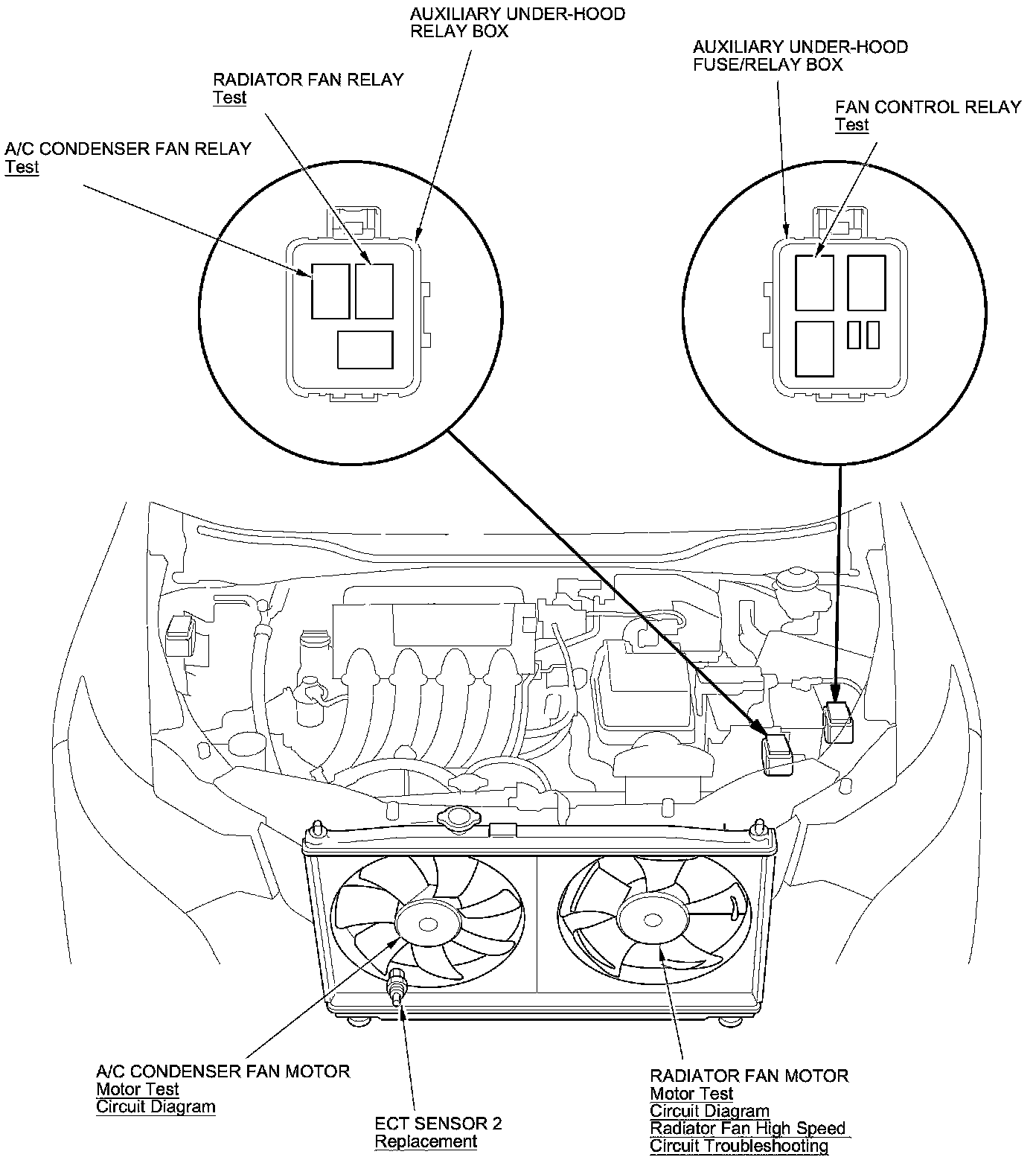 AUXILIARY UNDER-HOOD RELAY BOX

RADIATOR FAN RELAY
Test

A/C CONDENSER FAN RELAY
Test

AUXILIARY UNDER-HOOD FUSE/RELAY BOX

FAN CONTROL RELAY
Test

A/C CONDENSER FAN MOTOR
Motor Test
Circuit Diagram

ECT SENSOR 2
Replacement

RADIATOR FAN MOTOR
Motor Test
Circuit Diagram
Radiator Fan High Speed Circuit Troubleshooting