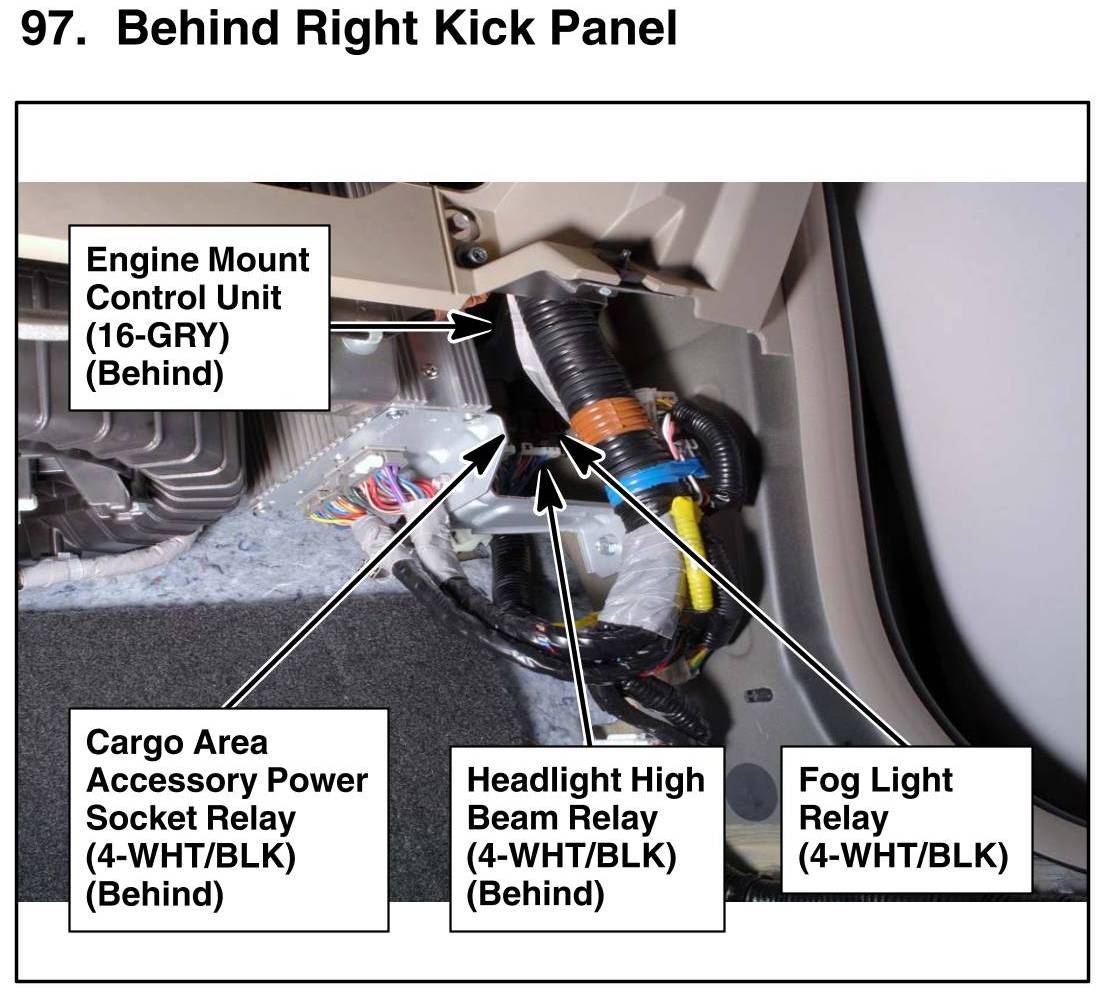 97. Behind Right Kick Panel

Engine Mount Control Unit (16-GRY) (Behind)

Cargo Area Accessory Power Socket Relay (4-WHT/BLK) (Behind)

Headlight High Beam Relay (4-WHT/BLK) (Behind)

Fog Light Relay (4-WHT/BLK)