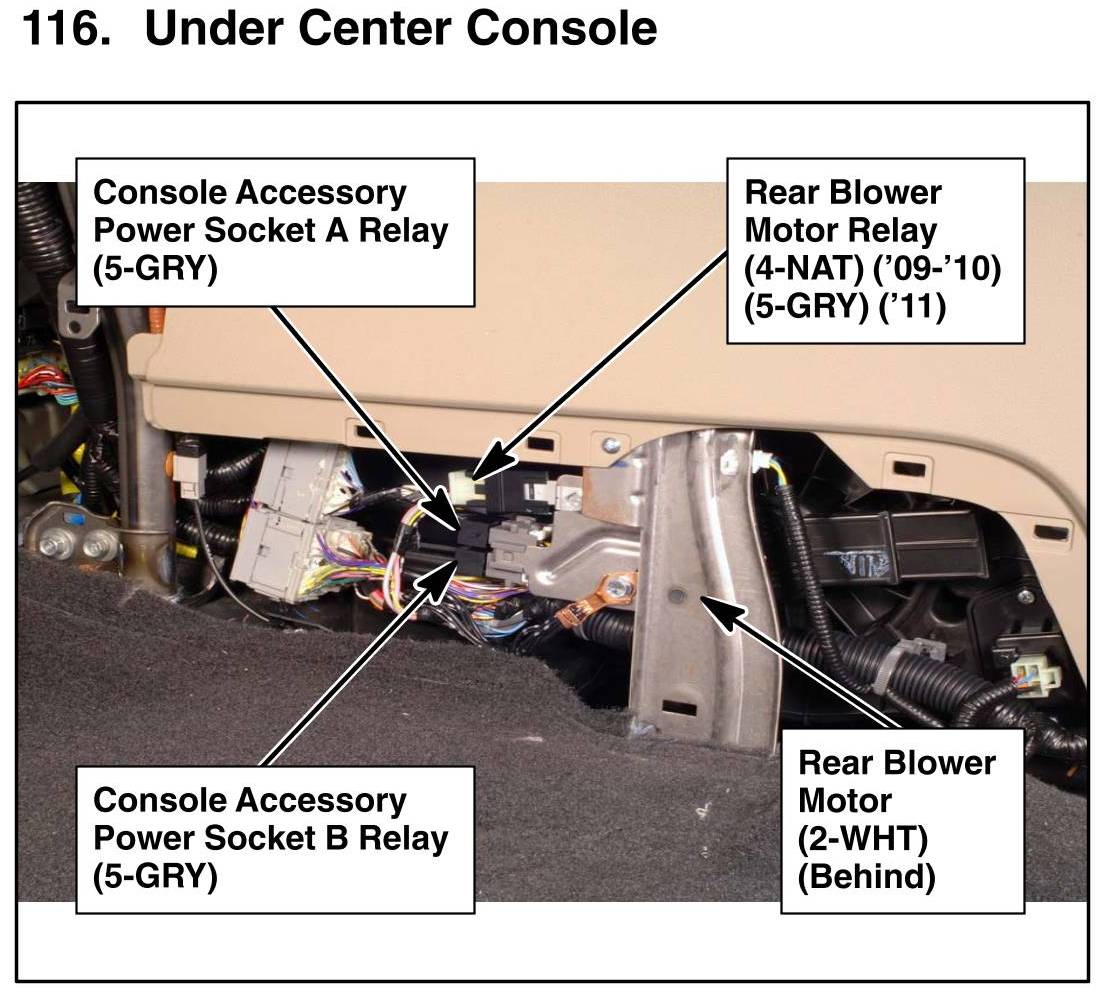 116. Under Center Console

Console Accessory Power Socket A Relay (5-GRY)

Rear Blower Motor Relay (4-NAT) ('09-'10) (5-GRY) ('11)

Console Accessory Power Socket B Relay (5-GRY)

Rear Blower Motor (2-WHT) (Behind)