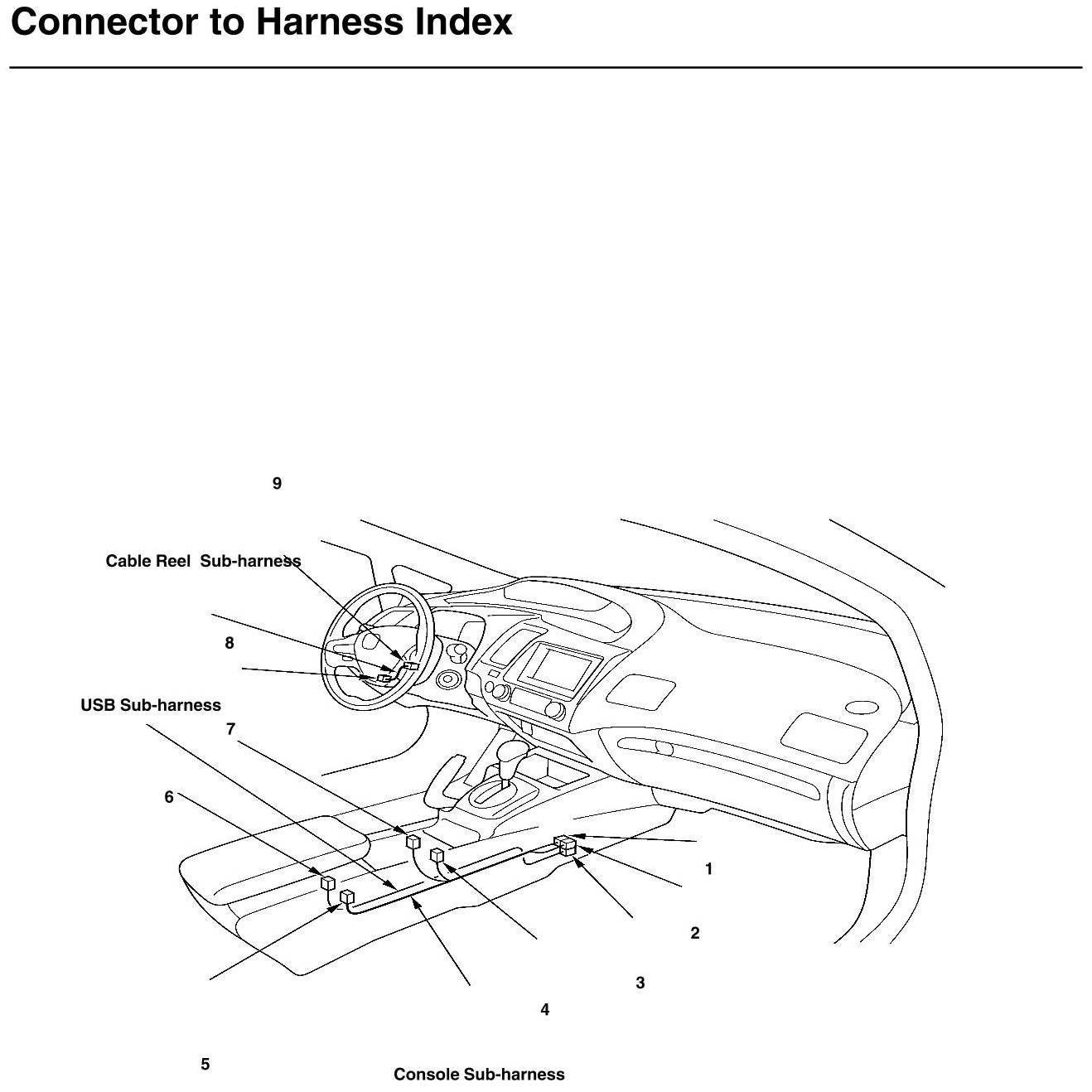 Connector to Harness Index

9

Cable Reel Sub-harness

8

USB Sub-harness

7

6

1

2

3

4

5

Console Sub-harness