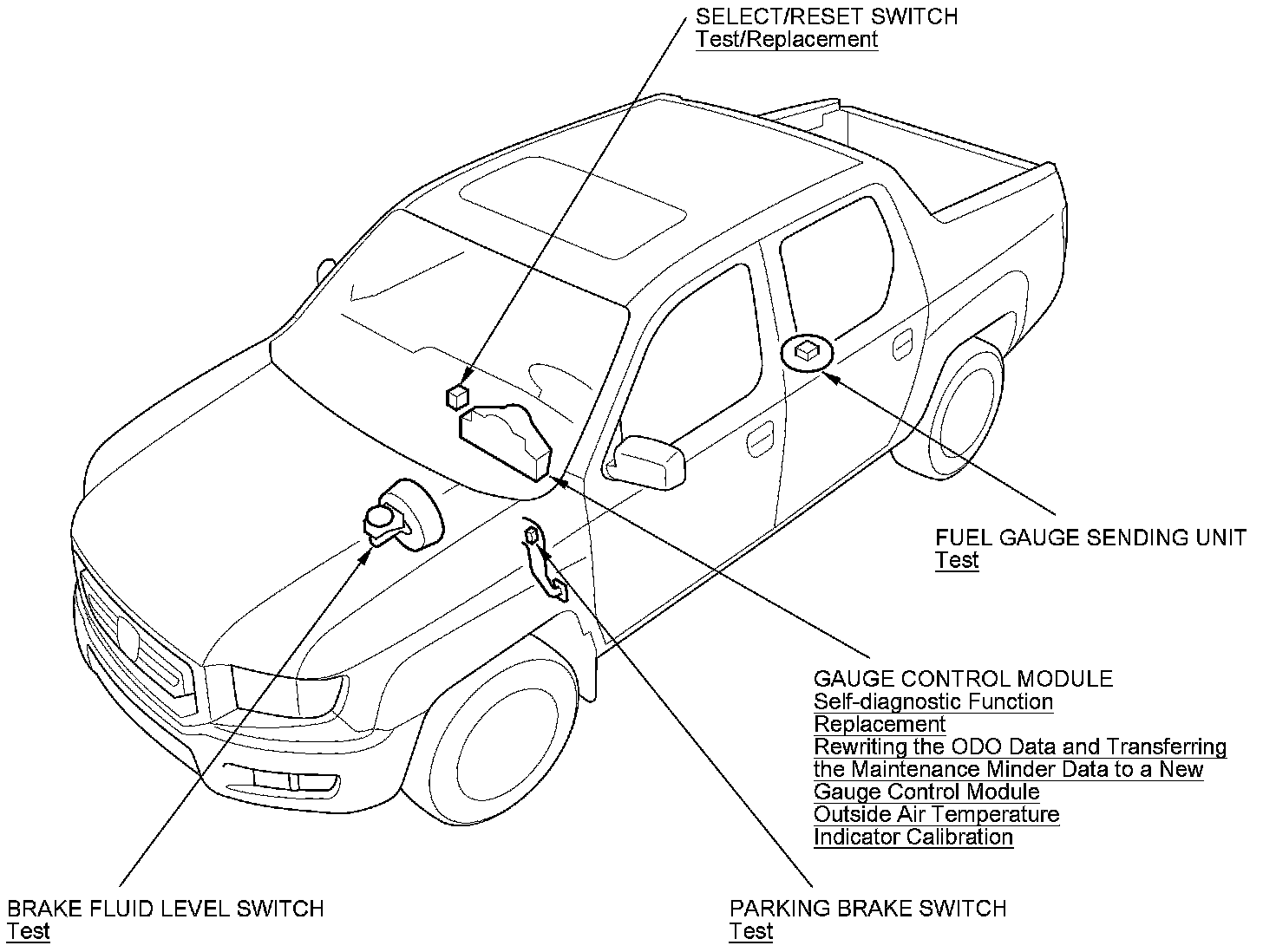 SELECT/RESET SWITCH
Test/Replacement

FUEL GAUGE SENDING UNIT
Test

GAUGE CONTROL MODULE
Self-diagnostic Function
Replacement
Rewriting the ODO Data and Transferring the Maintenance Minder Data to a New Gauge Control Module
Outside Air Temperature Indicator Calibration

BRAKE FLUID LEVEL SWITCH
Test

PARKING BRAKE SWITCH
Test