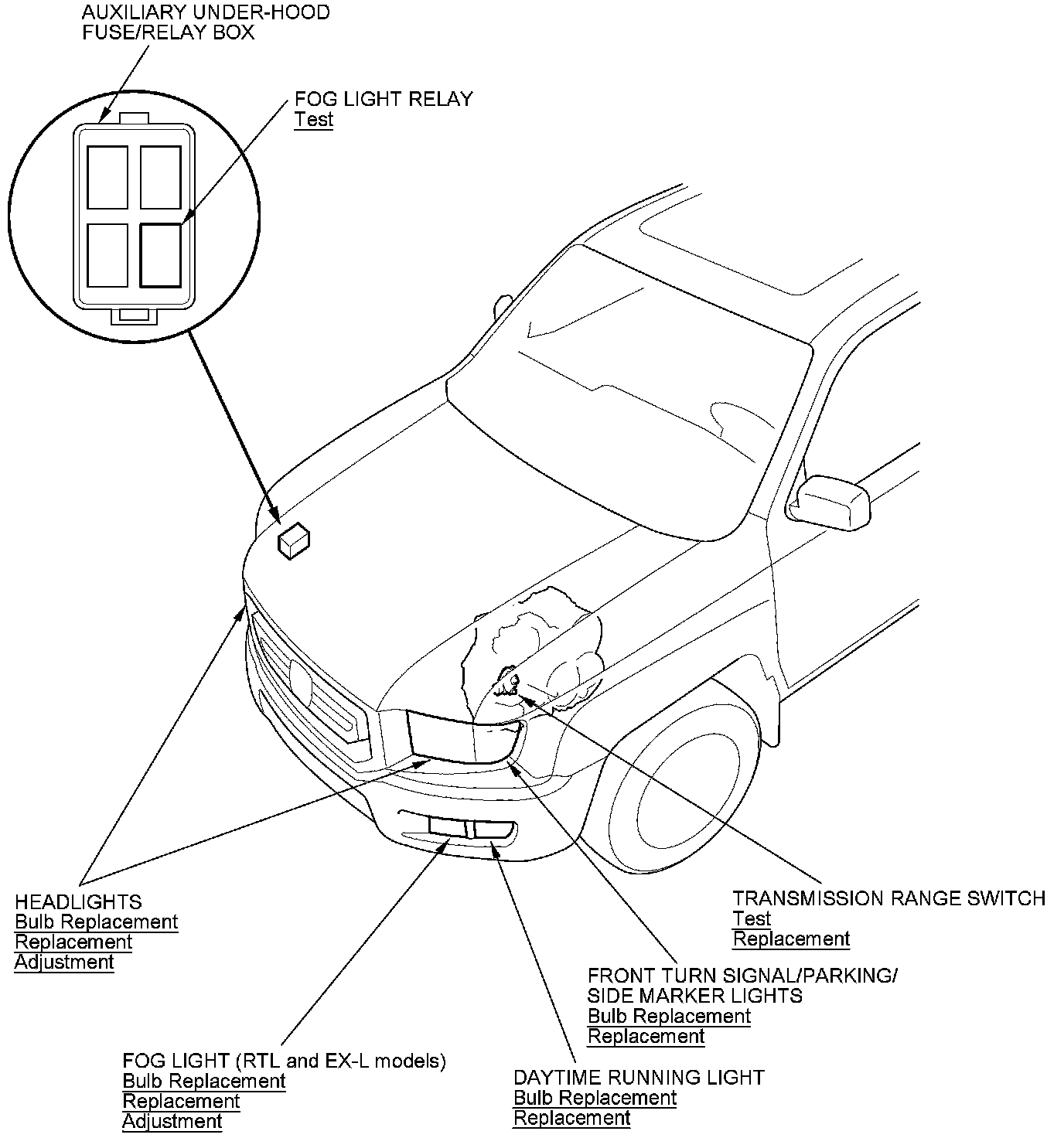 AUXILIARY UNDER-HOOD FUSE/RELAY BOX

FOG LIGHT RELAY
Test

HEADLIGHTS
Bulb Replacement
Replacement
Adjustment

TRANSMISSION RANGE SWITCH
Test
Replacement

FRONT TURN SIGNAL/PARKING/ SIDE MARKER LIGHTS
Bulb Replacement
Replacement

FOG LIGHT (RTL and EX-L models)
Bulb Replacement
Replacement
Adjustment

DAYTIME RUNNING LIGHT
Bulb Replacement
Replacement