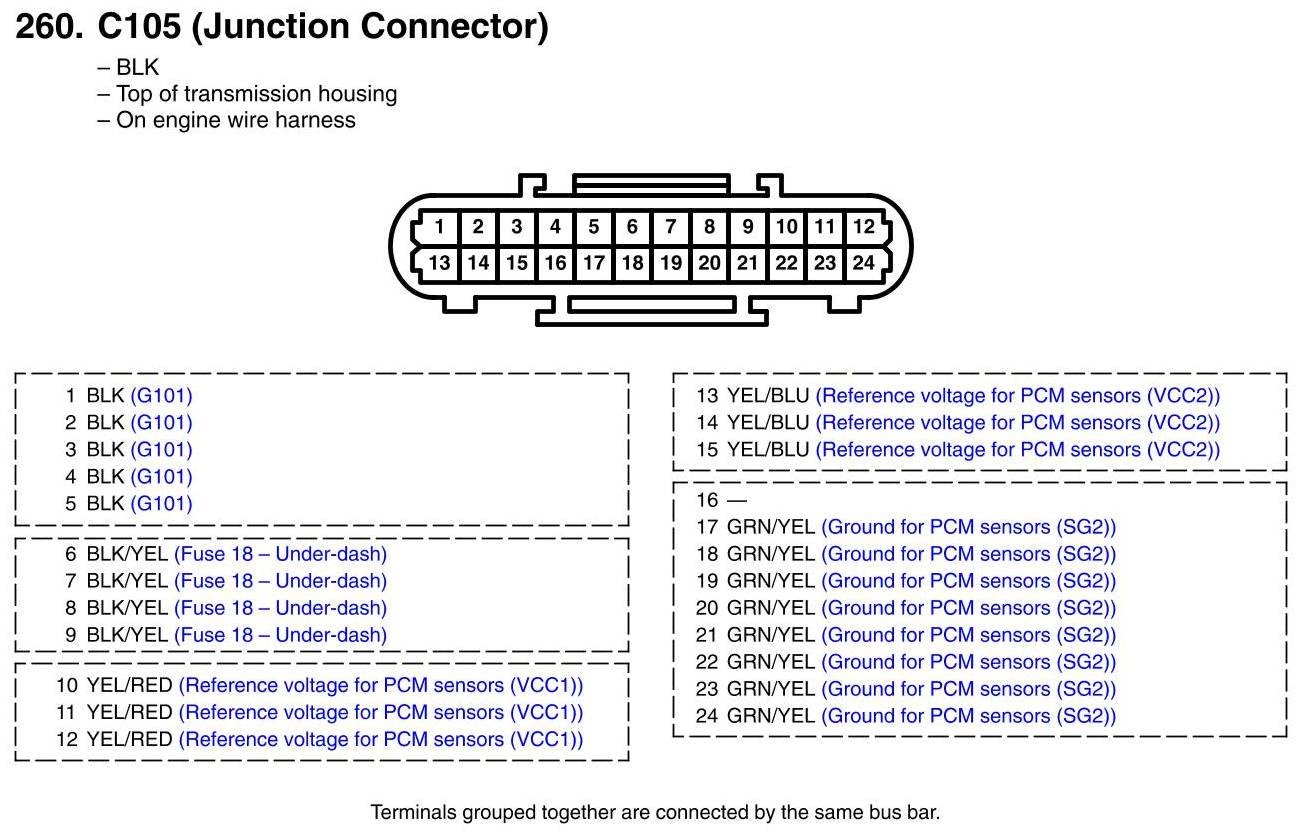 260. C105 (Junction Connector)

– BLK
– Top of transmission housing
– On engine wire harness

1 2 3 4 5 6 7 8 9 10 11 12
13 14 15 16 17 18 19 20 21 22 23 24

1 BLK (G101)
2 BLK (G101)
3 BLK (G101)
4 BLK (G101)
5 BLK (G101)

6 BLK/YEL (Fuse 18 – Under-dash)
7 BLK/YEL (Fuse 18 – Under-dash)
8 BLK/YEL (Fuse 18 – Under-dash)
9 BLK/YEL (Fuse 18 – Under-dash)

10 YEL/RED (Reference voltage for PCM sensors (VCC1))
11 YEL/RED (Reference voltage for PCM sensors (VCC1))
12 YEL/RED (Reference voltage for PCM sensors (VCC1))

13 YEL/BLU (Reference voltage for PCM sensors (VCC2))
14 YEL/BLU (Reference voltage for PCM sensors (VCC2))
15 YEL/BLU (Reference voltage for PCM sensors (VCC2))

16 —
17 GRN/YEL (Ground for PCM sensors (SG2))
18 GRN/YEL (Ground for PCM sensors (SG2))
19 GRN/YEL (Ground for PCM sensors (SG2))
20 GRN/YEL (Ground for PCM sensors (SG2))
21 GRN/YEL (Ground for PCM sensors (SG2))
22 GRN/YEL (Ground for PCM sensors (SG2))
23 GRN/YEL (Ground for PCM sensors (SG2))
24 GRN/YEL (Ground for PCM sensors (SG2))

Terminals grouped together are connected by the same bus bar.