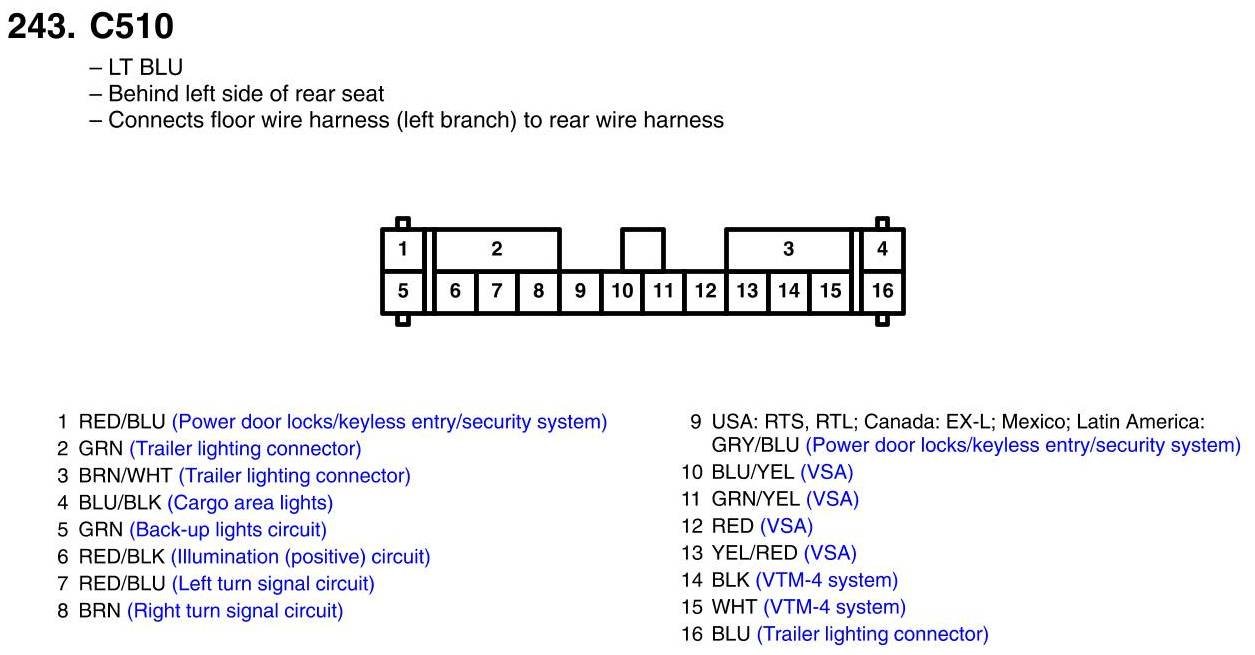 243. C510

– LT BLU
– Behind left side of rear seat
– Connects floor wire harness (left branch) to rear wire harness

1 2 3 4
5 6 7 8 9 10 11 12 13 14 15 16

1 RED/BLU (Power door locks/keyless entry/security system)
2 GRN (Trailer lighting connector)
3 BRN/WHT (Trailer lighting connector)
4 BLU/BLK (Cargo area lights)
5 GRN (Back-up lights circuit)
6 RED/BLK (Illumination (positive) circuit)
7 RED/BLU (Left turn signal circuit)
8 BRN (Right turn signal circuit)

9 USA: RTS, RTL; Canada: EX-L; Mexico; Latin America: GRY/BLU (Power door locks/keyless entry/security system)
10 BLU/YEL (VSA)
11 GRN/YEL (VSA)
12 RED (VSA)
13 YEL/RED (VSA)
14 BLK (VTM-4 system)
15 WHT (VTM-4 system)
16 BLU (Trailer lighting connector)