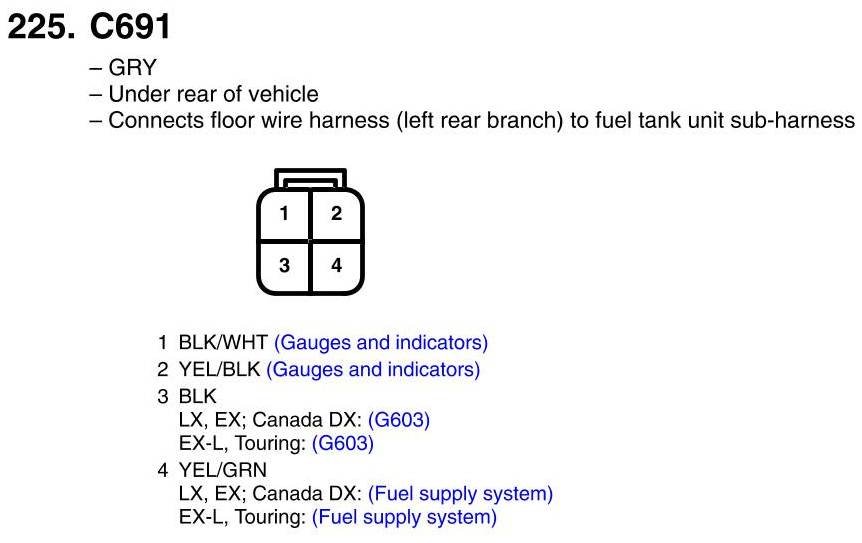 225. C691

– GRY
– Under rear of vehicle
– Connects floor wire harness (left rear branch) to fuel tank unit sub-harness

1 2
3 4

1 BLK/WHT (Gauges and indicators)
2 YEL/BLK (Gauges and indicators)
3 BLK
LX, EX; Canada DX: (G603)
EX-L, Touring: (G603)
4 YEL/GRN
LX, EX; Canada DX: (Fuel supply system)
EX-L, Touring: (Fuel supply system)