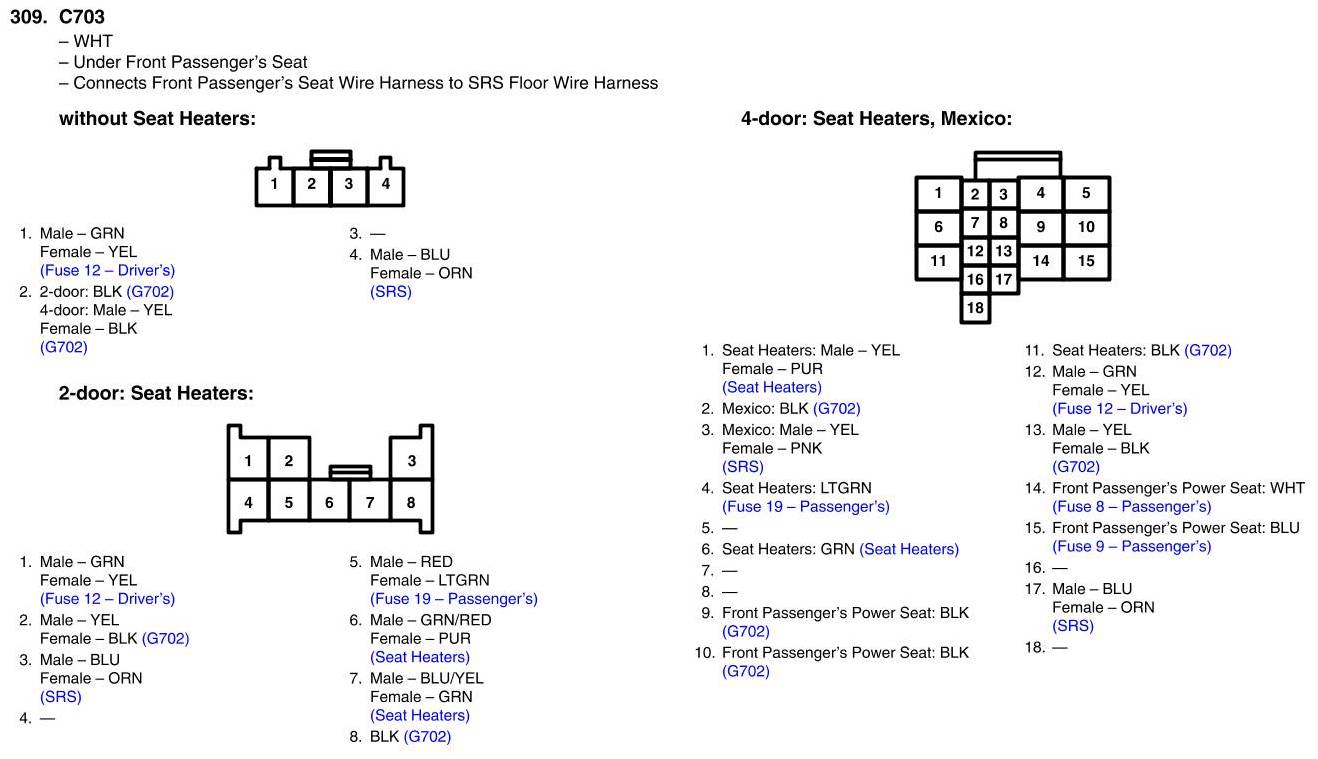 309. C703
– WHT
– Under Front Passenger's Seat
– Connects Front Passenger's Seat Wire Harness to SRS Floor Wire Harness

without Seat Heaters:

1 2 3 4

1. Male – GRN
Female – YEL
(Fuse 12 – Driver's)
2. 2-door: BLK (G702)
4-door: Male – YEL
Female – BLK
(G702)
3. —
4. Male – BLU
Female – ORN
(SRS)

2-door: Seat Heaters:

1 2 3
4 5 6 7 8

1. Male – GRN
Female – YEL
(Fuse 12 – Driver's)
2. Male – YEL
Female – BLK (G702)
3. Male – BLU
Female – ORN
(SRS)
4. —
5. Male – RED
Female – LTGRN
(Fuse 19 – Passenger's)
6. Male – GRN/RED
Female – PUR
(Seat Heaters)
7. Male – BLU/YEL
Female – GRN
(Seat Heaters)
8. BLK (G702)

4-door: Seat Heaters, Mexico:

1 2 3 4 5
6 7 8 9 10
11 12 13 14 15
16 17
18

1. Seat Heaters: Male – YEL
Female – PUR
(Seat Heaters)
2. Mexico: BLK (G702)
3. Mexico: Male – YEL
Female – PNK
(SRS)
4. Seat Heaters: LTGRN
(Fuse 19 – Passenger's)
5. —
6. Seat Heaters: GRN (Seat Heaters)
7. —
8. —
9. Front Passenger's Power Seat: BLK
(G702)
10. Front Passenger's Power Seat: BLK
(G702)
11. Seat Heaters: BLK (G702)
12. Male – GRN
Female – YEL
(Fuse 12 – Driver's)
13. Male – YEL
Female – BLK
(G702)
14. Front Passenger's Power Seat: WHT
(Fuse 8 – Passenger's)
15. Front Passenger's Power Seat: BLU
(Fuse 9 – Passenger's)
16. —
17. Male – BLU
Female – ORN
(SRS)
18. —