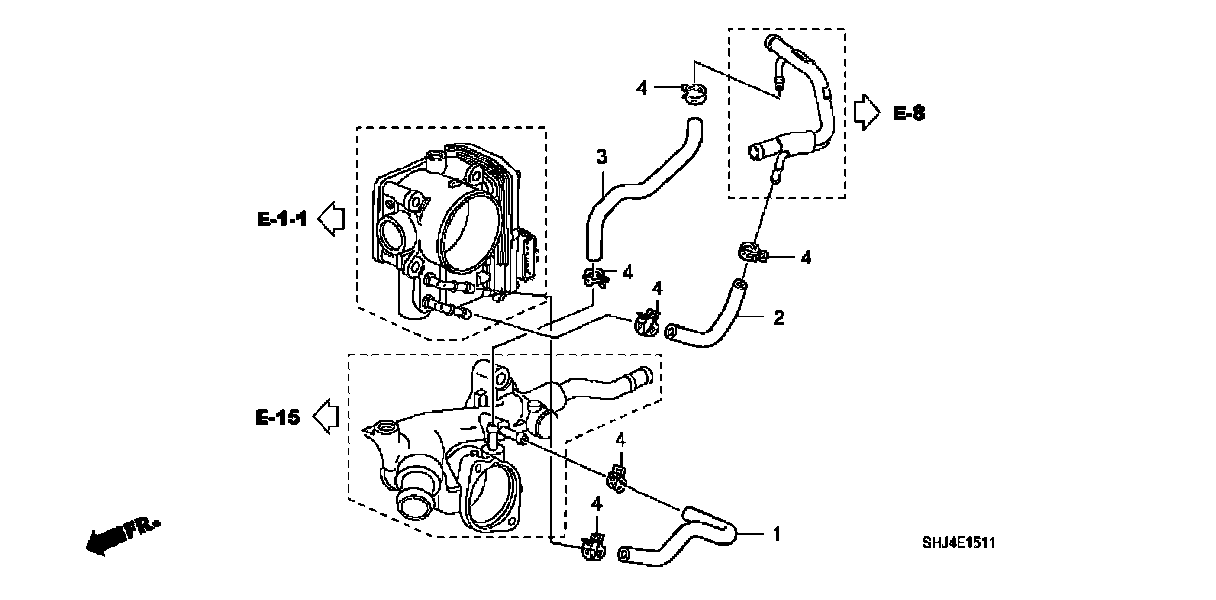 4
E-8
3
E-1-1
4
4
4
2
E-15
4
4
1
FR.
SHJ4E1511