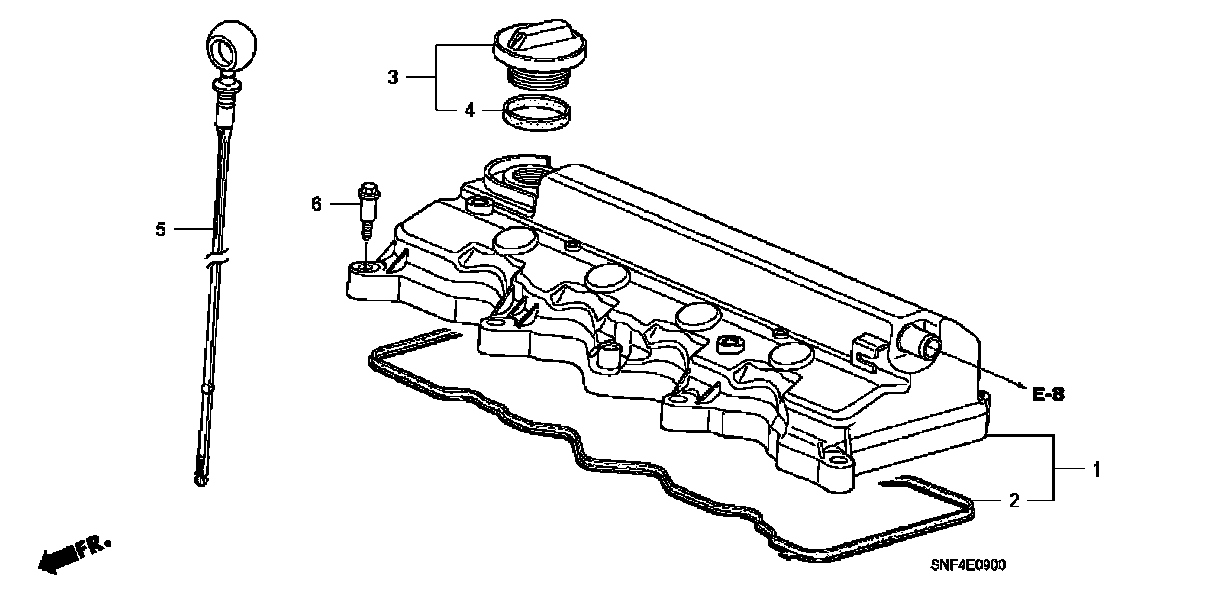 3
4
6
5
E-8
1
2
FR.
SNF4E0900