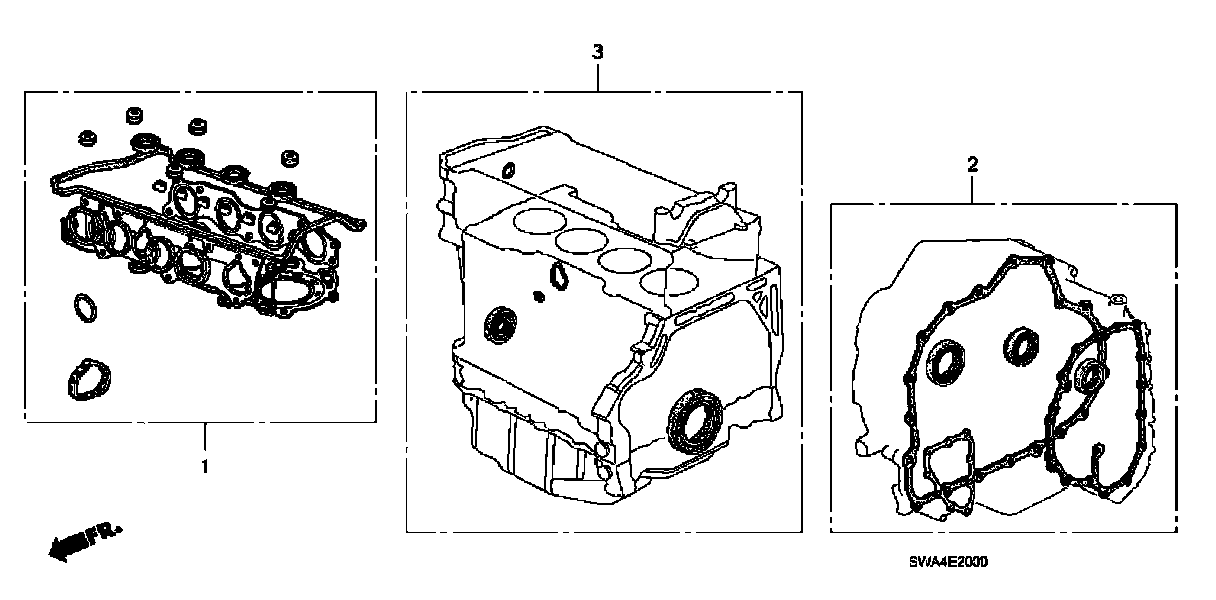 3

2

1

FR.

SWA4E2000