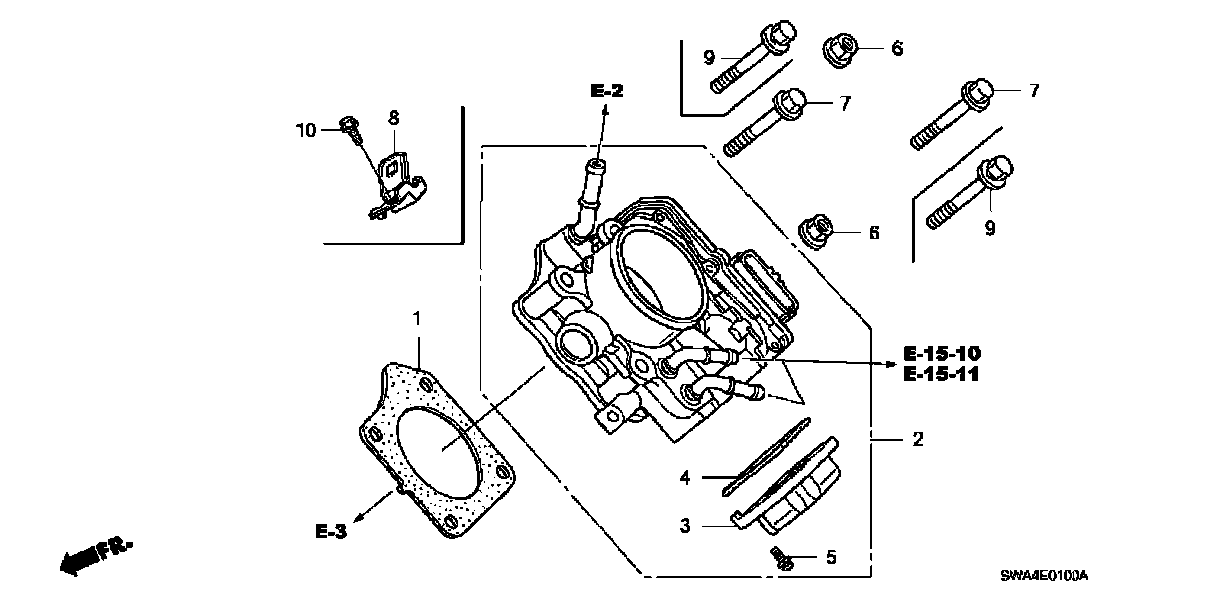 9
6
E-2
7
7
10
8
6
9
1
E-15-10
E-15-11
2
4
3
E-3
5
FR-
SWA4E0100A