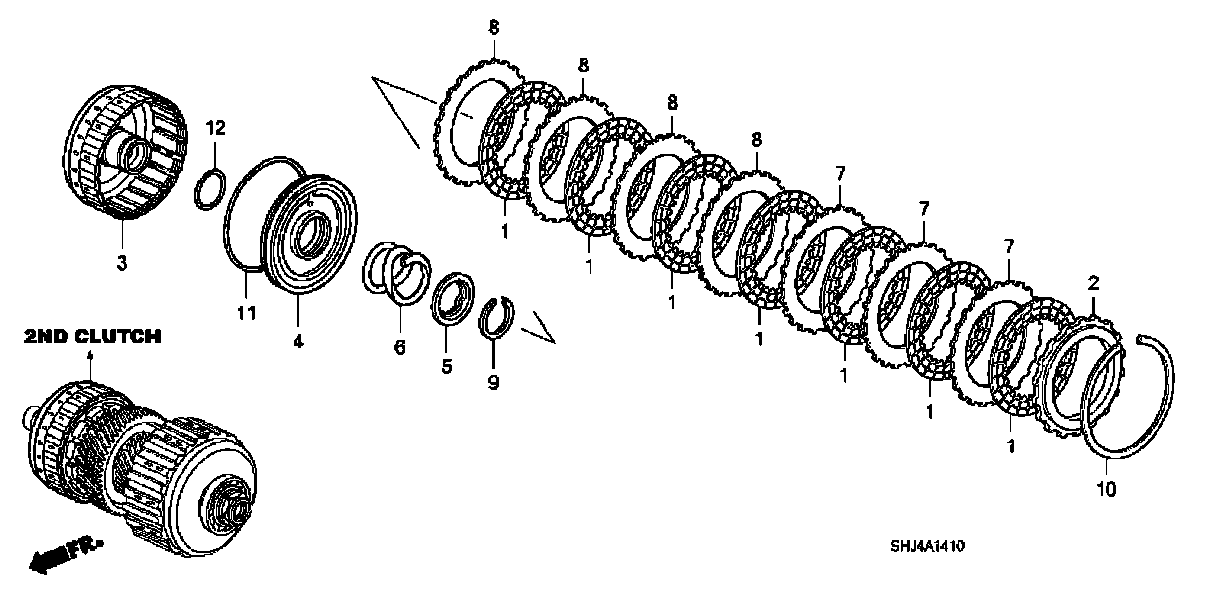 8
8
8
8
7
7
7
2
12
3
11
4
6
5
9
1
1
1
1
1
1
1
10
2ND CLUTCH
FR.
SHJ4A1410